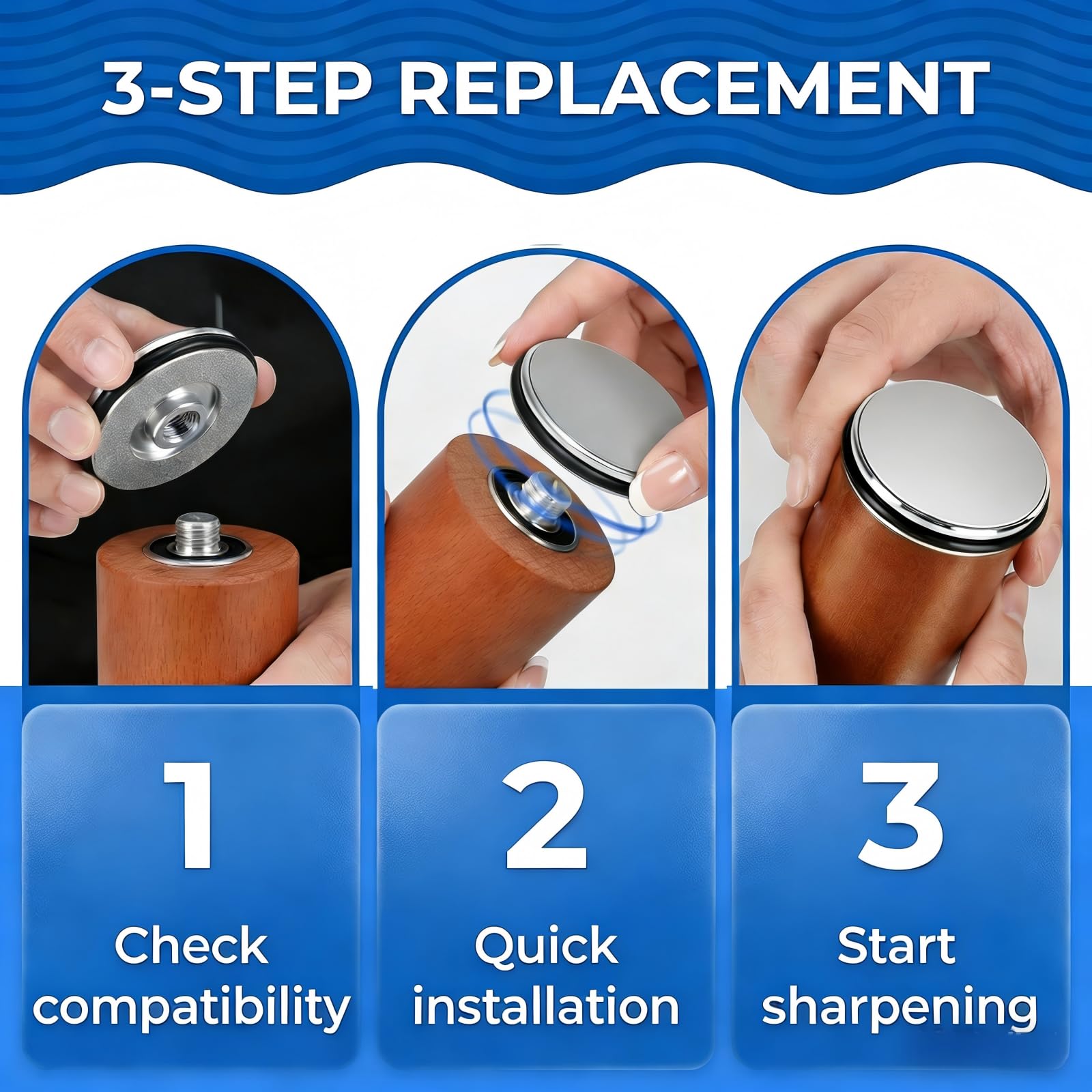 3-STEP REPLACEMENT

1
Check compatibility

2
Quick installation

3
Start sharpening