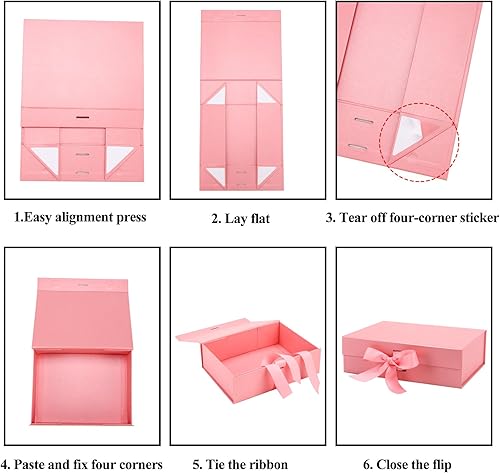 1.Easy alignment press

2. Lay flat

3. Tear off four-corner sticker

4. Paste and fix four corners

5. Tie the ribbon

6. Close the flip