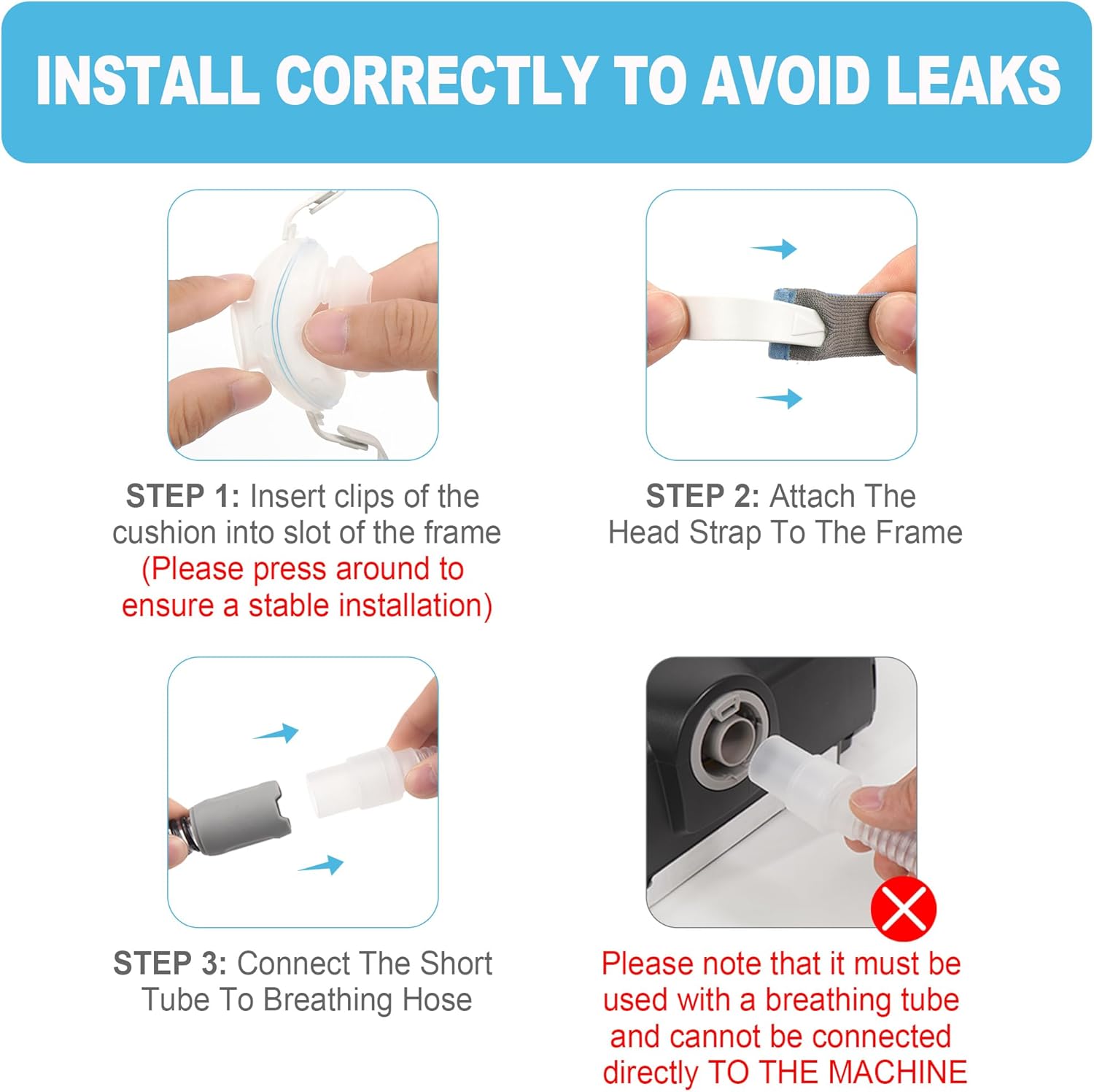 INSTALL CORRECTLY TO AVOID LEAKS

STEP 1: Insert clips of the cushion into slot of the frame (Please press around to ensure a stable installation)

STEP 2: Attach The Head Strap To The Frame

STEP 3: Connect The Short Tube To Breathing Hose

Please note that it must be used with a breathing tube and cannot be connected directly TO THE MACHINE