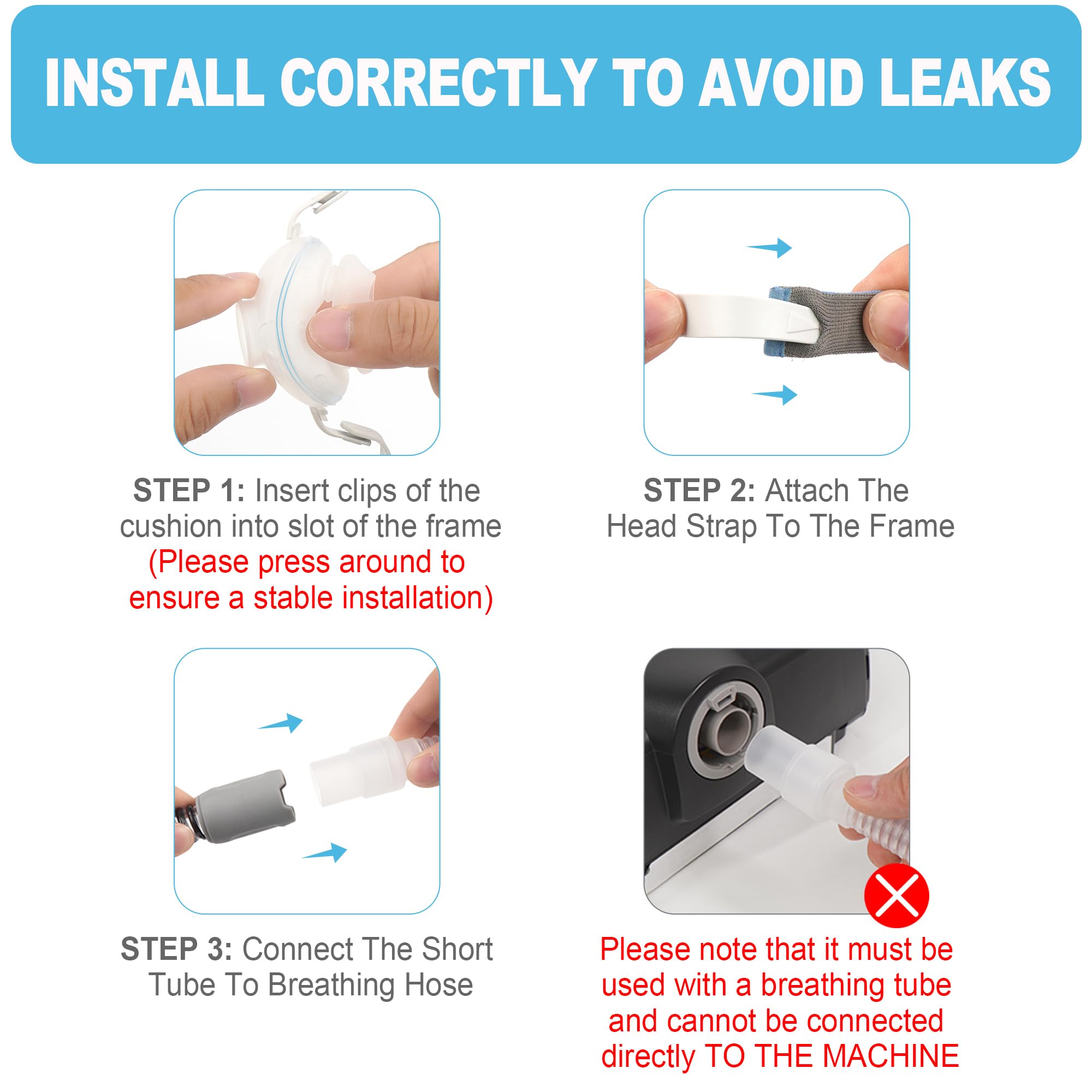 INSTALL CORRECTLY TO AVOID LEAKS

STEP 1: Insert clips of the cushion into slot of the frame (Please press around to ensure a stable installation)

STEP 2: Attach The Head Strap To The Frame

STEP 3: Connect The Short Tube To Breathing Hose

Please note that it must be used with a breathing tube and cannot be connected directly TO THE MACHINE