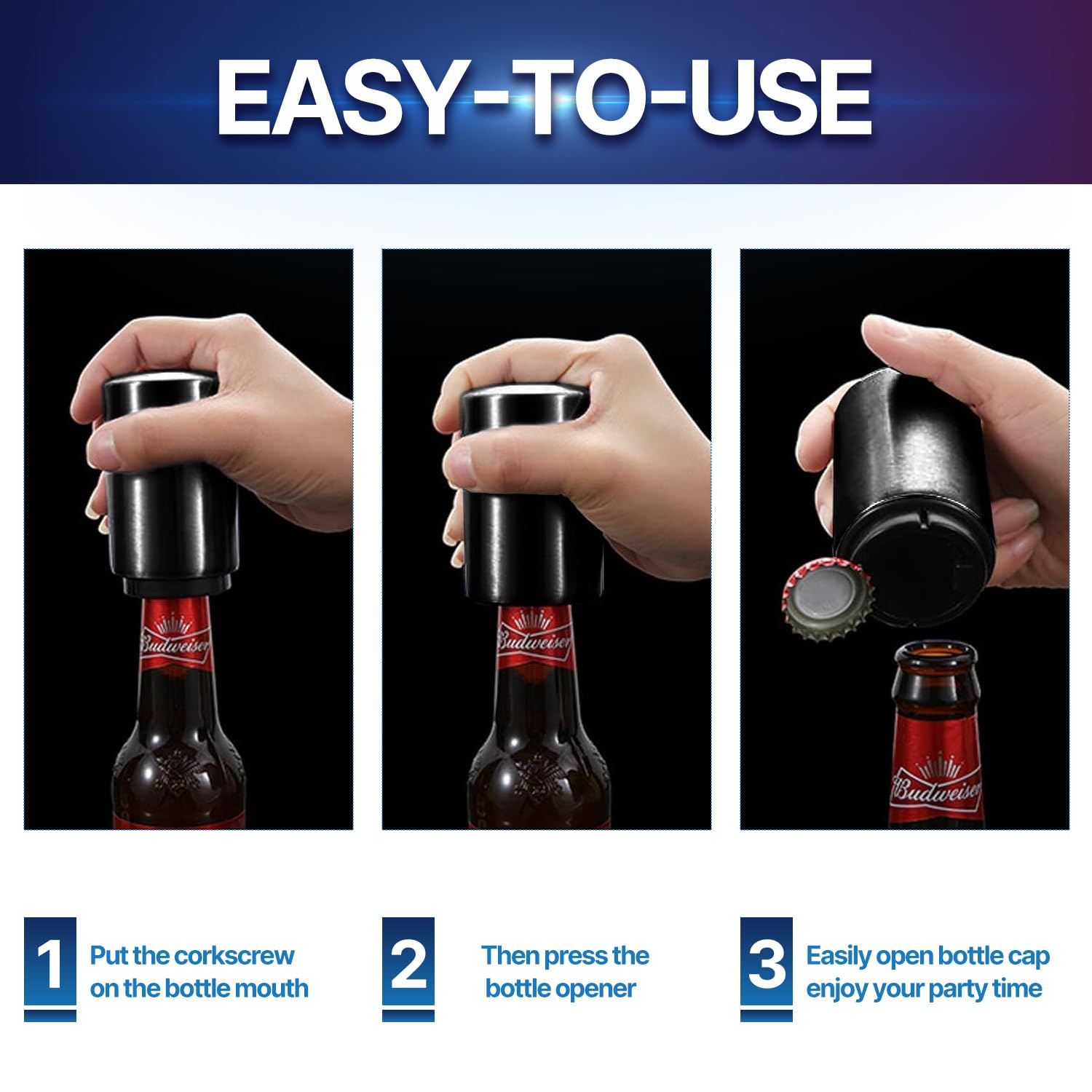 EASY-TO-USE

Budweiser

Budweiser

Budweiser

1 Put the corkscrew on the bottle mouth

2 Then press the bottle opener

3 Easily open bottle cap enjoy your party time