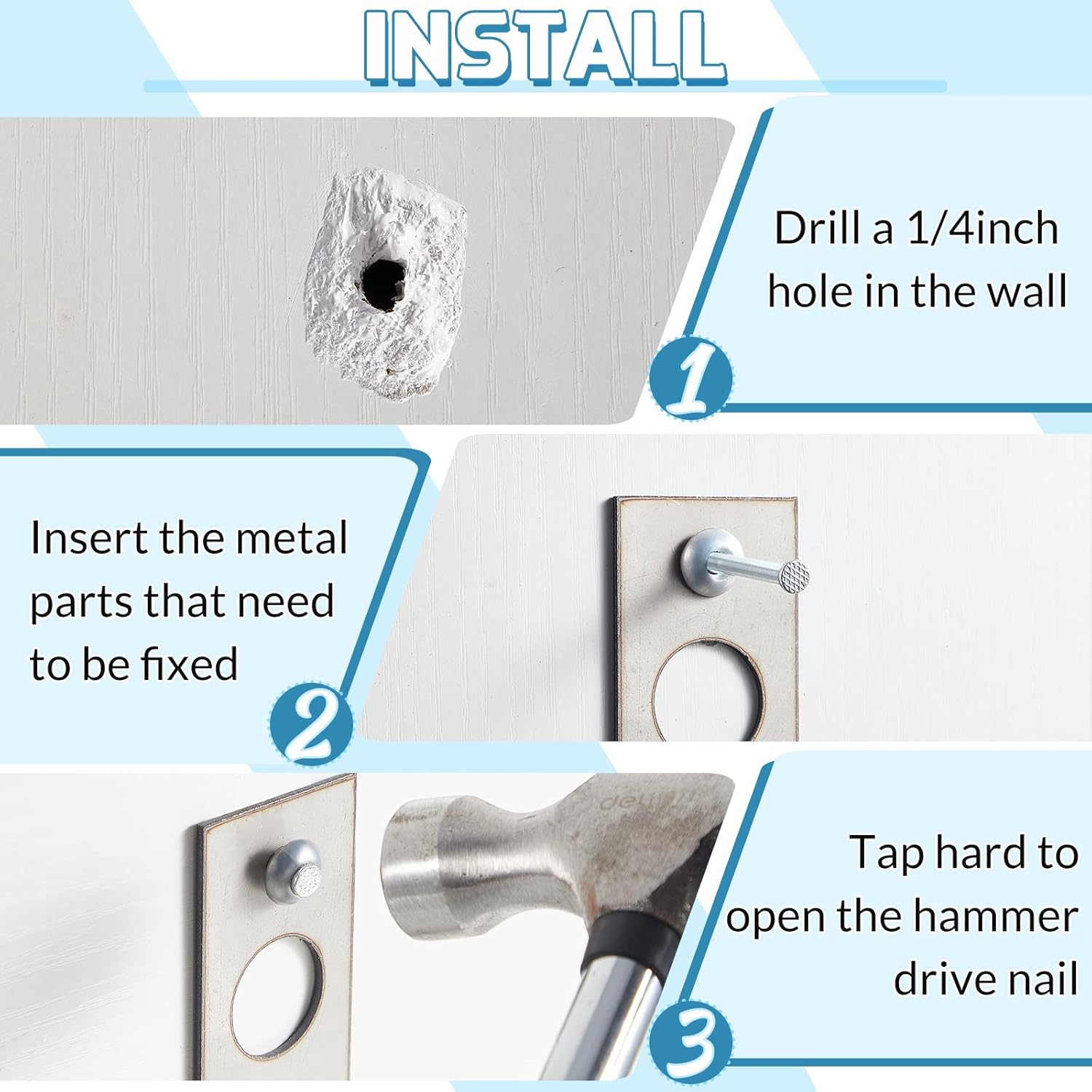 INSTALL

Drill a 1/4inch hole in the wall

1

Insert the metal parts that need to be fixed

2

deli

Tap hard to open the hammer drive nail

3