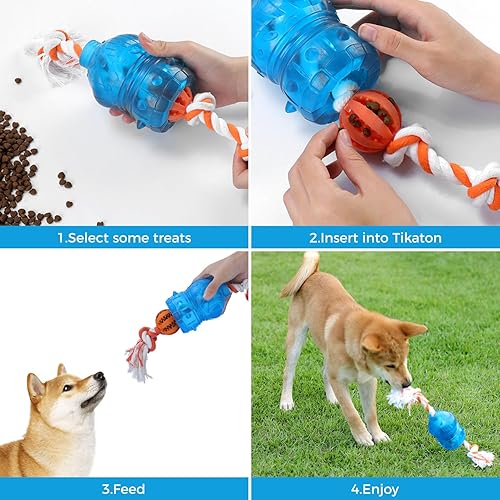 1.Select some treats

2.Insert into Tikaton

3.Feed

4.Enjoy