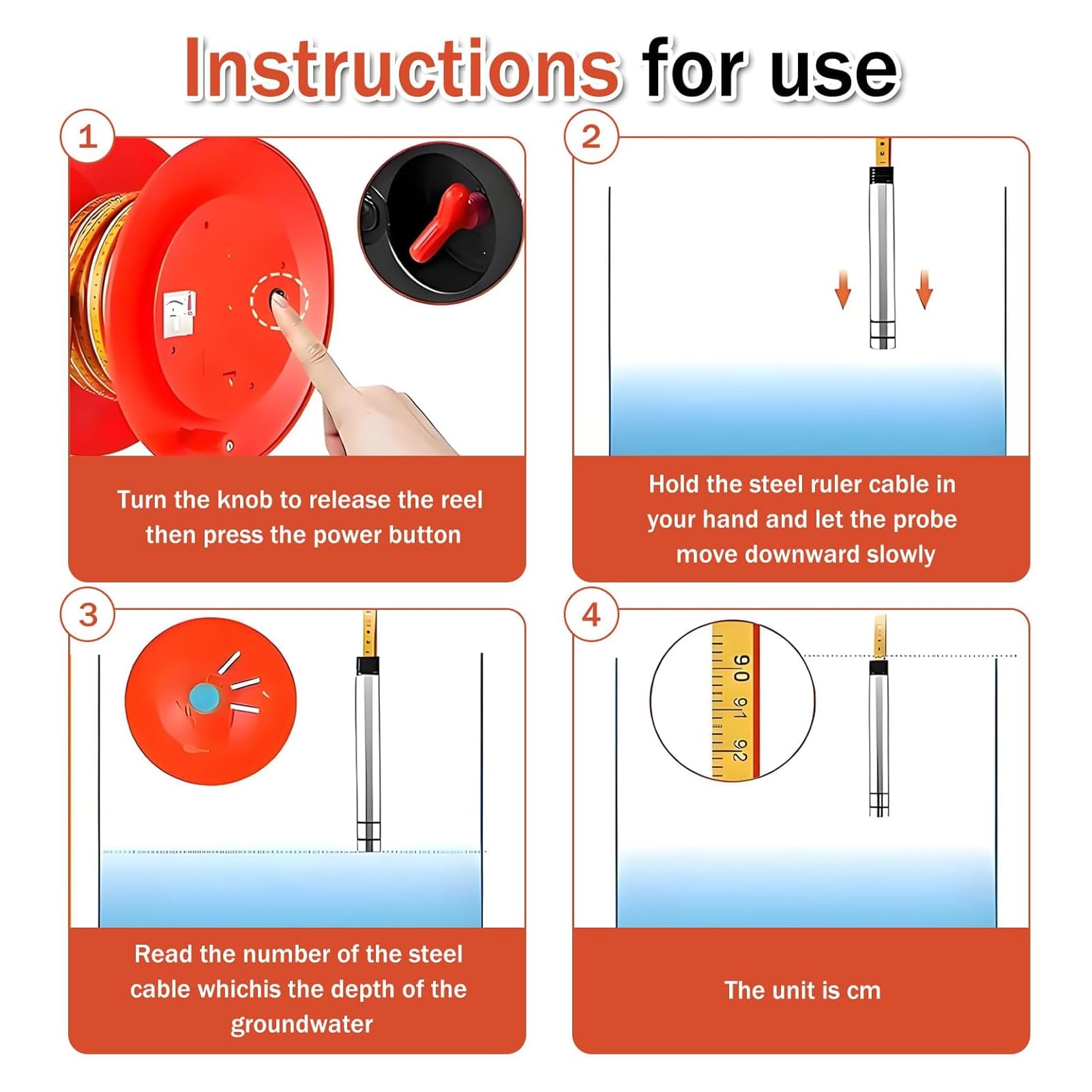 Instructions for use

1

Turn the knob to release the reel then press the power button

2

Hold the steel ruler cable in your hand and let the probe move downward slowly

3

Read the number of the steel cable whichis the depth of the groundwater

4

90
91
92

The unit is cm