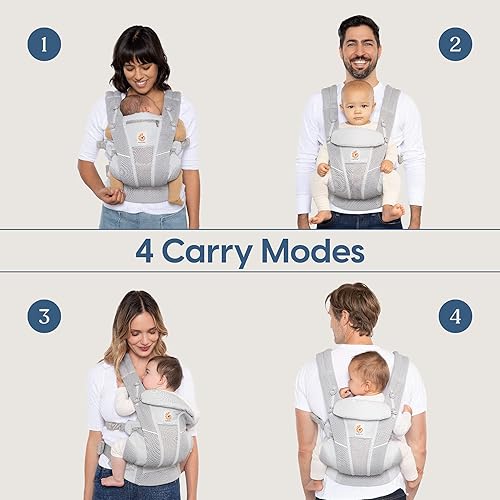 1

2

4 Carry Modes

3

4