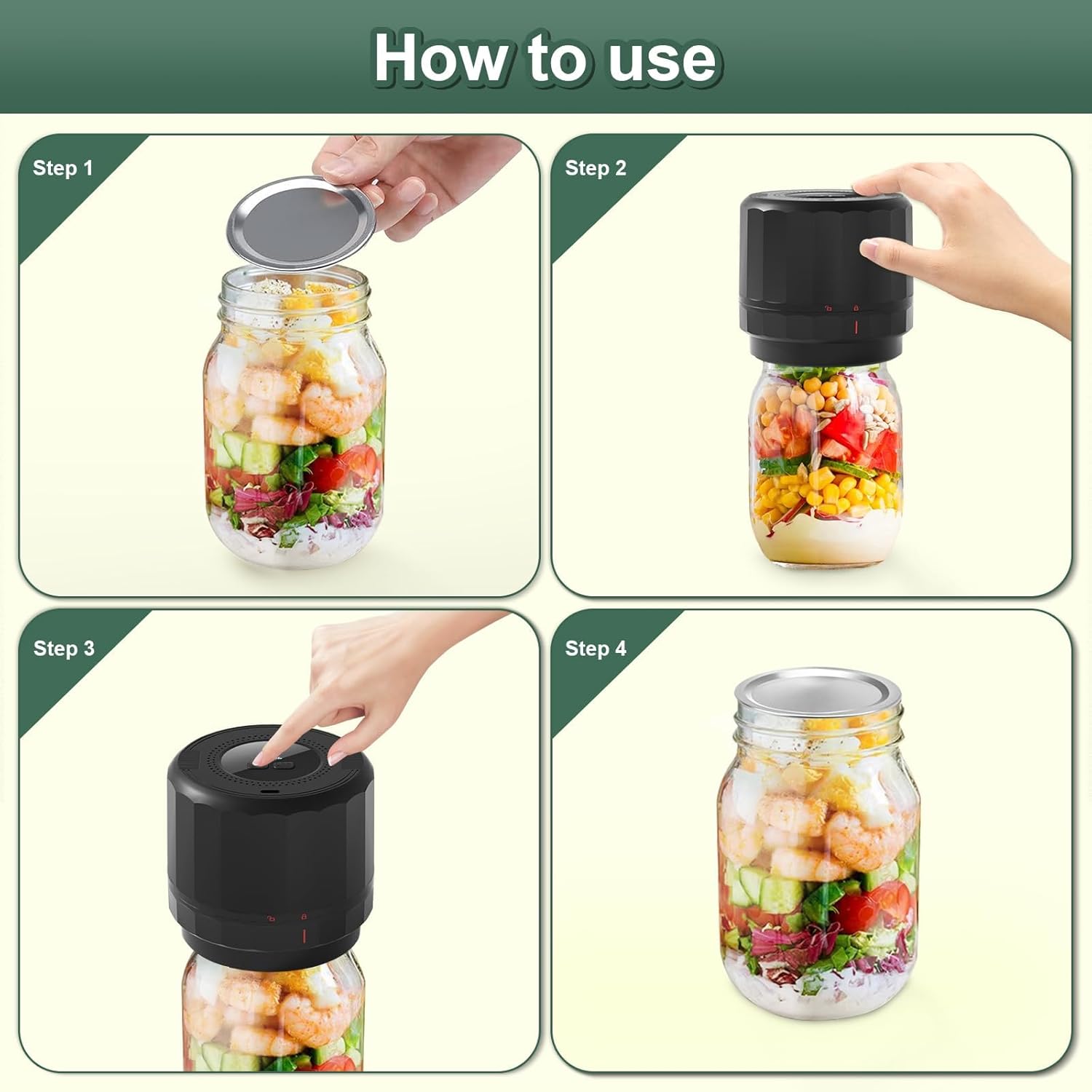 How to use

Step 1

Step 2

Step 3

Step 4