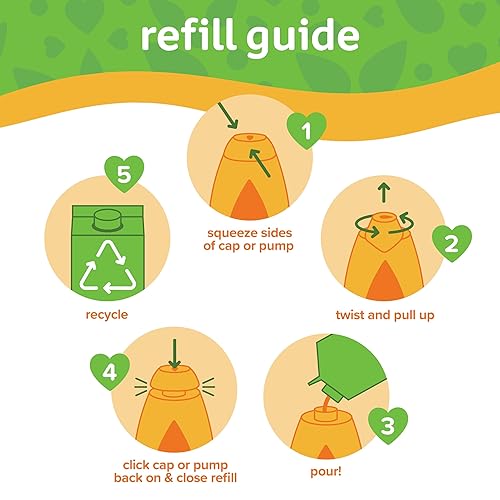 refill guide

1
squeeze sides of cap or pump

2
twist and pull up

3
pour!

4
click cap or pump back on & close refill

5
recycle