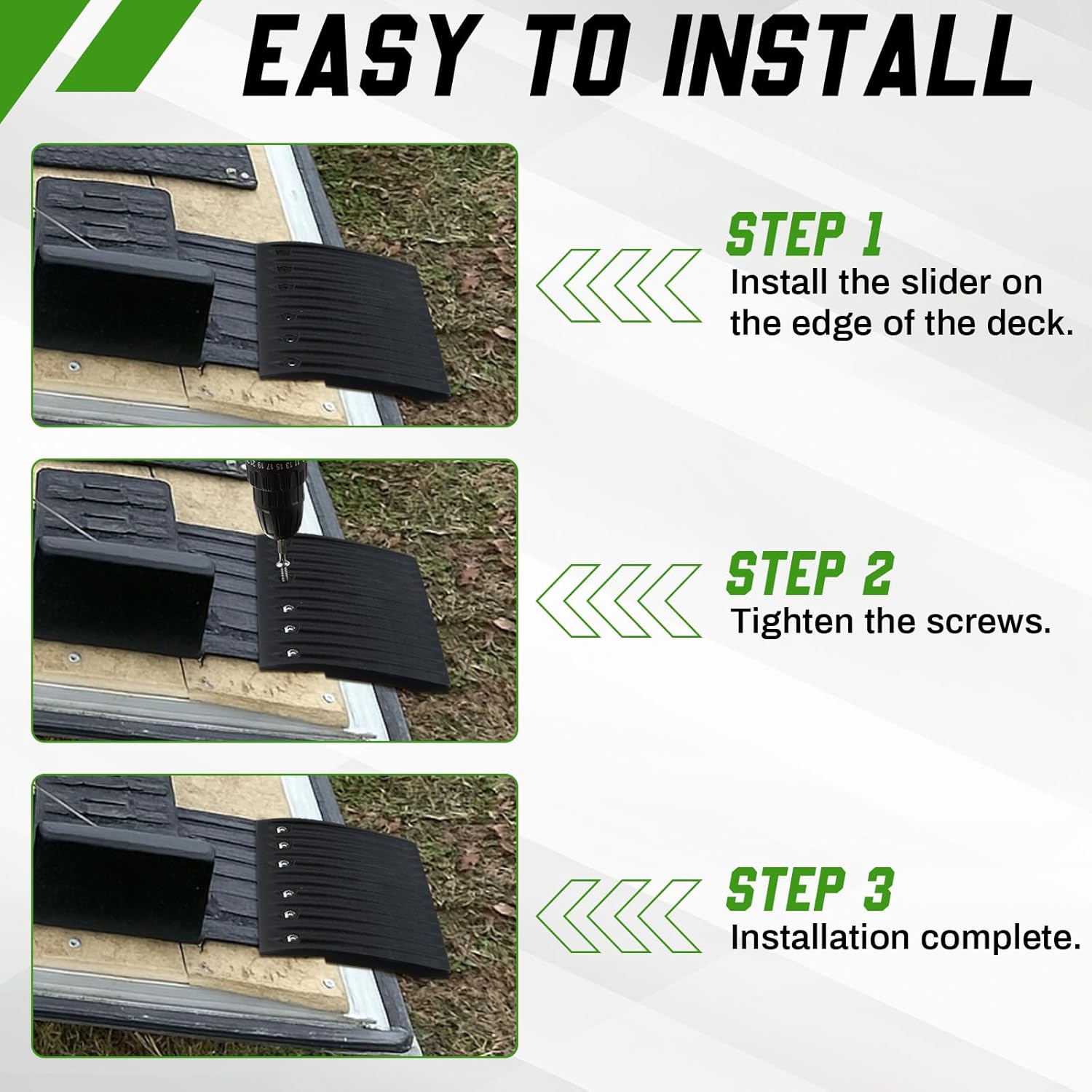 EASY TO INSTALL

STEP 1
Install the slider on the edge of the deck.

STEP 2
Tighten the screws.

STEP 3
Installation complete.