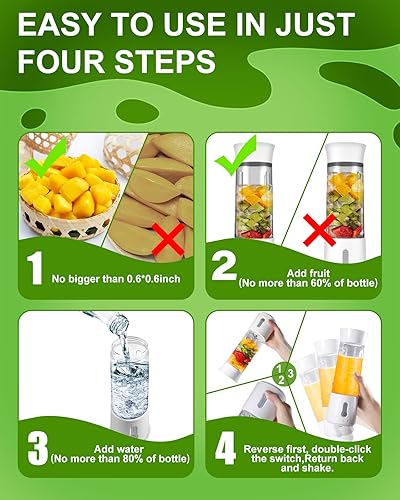 EASY TO USE IN JUST FOUR STEPS

1 No bigger than 0.6*0.6inch

2 Add fruit (No more than 60% of bottle)

3 Add water (No more than 80% of bottle)

1 2 3

4 Reverse first, double-click the switch,Return back and shake.