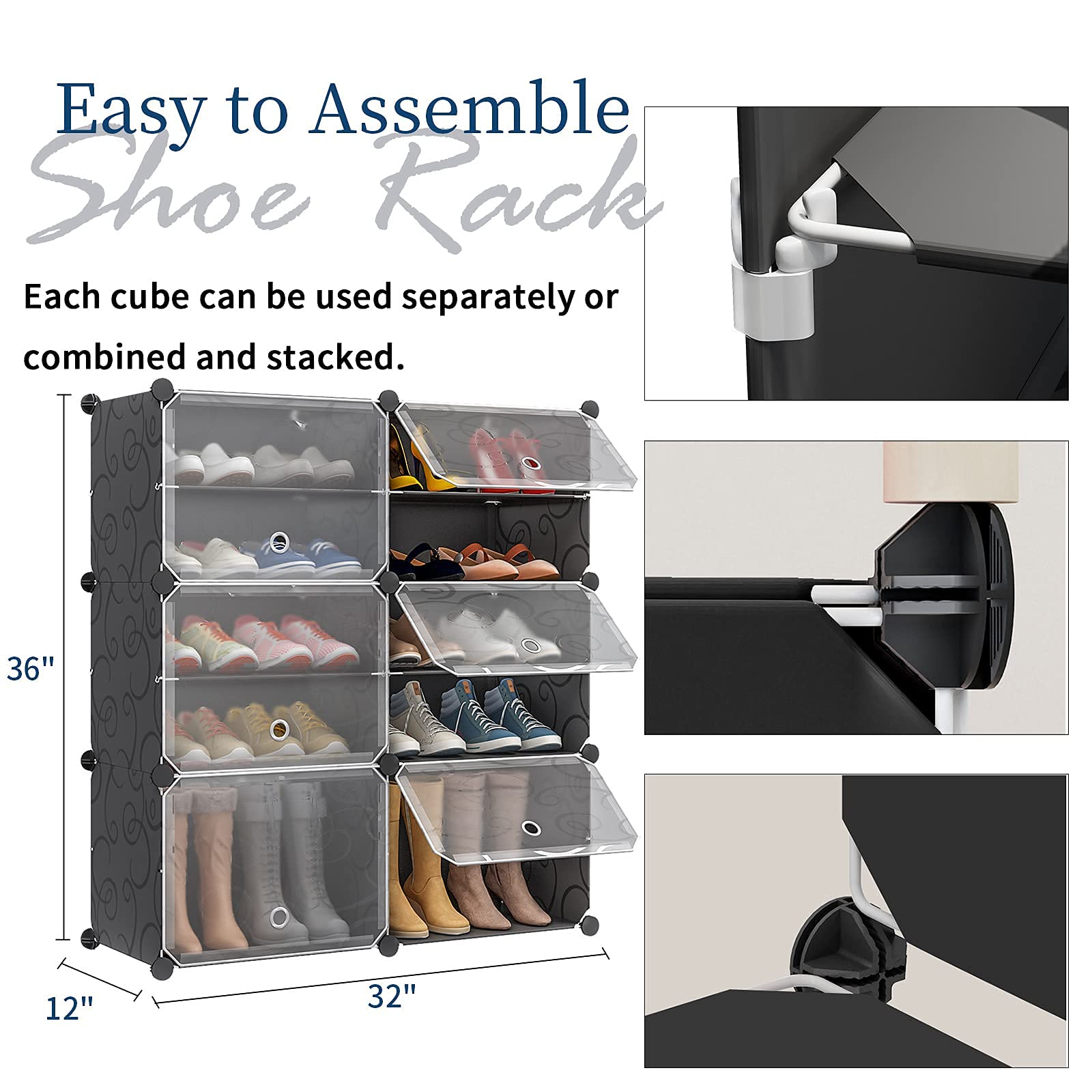 Easy to Assemble

Shoe Rack

Each cube can be used separately or combined and stacked.

36"

12"

32"