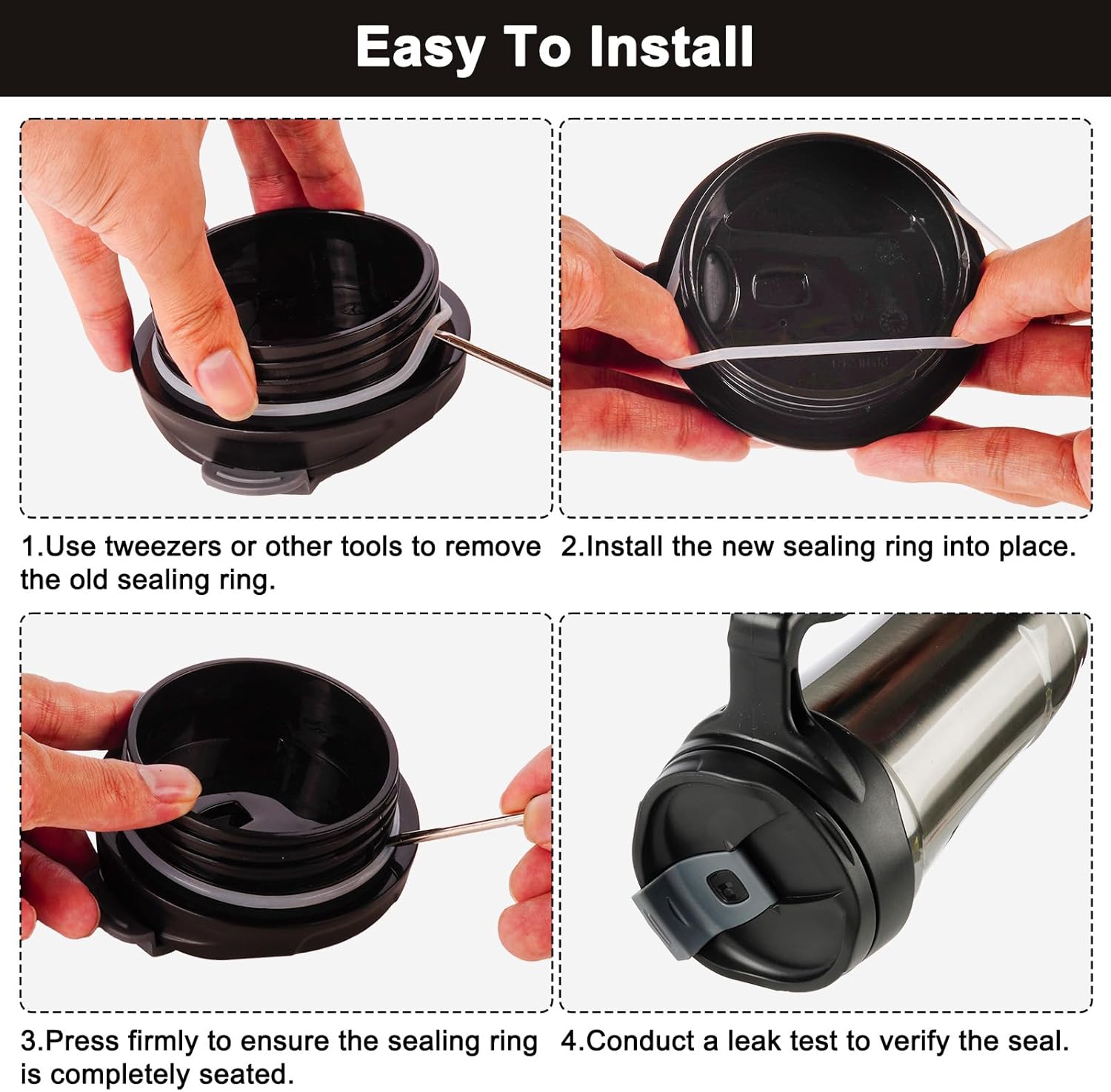 Easy To Install

1.Use tweezers or other tools to remove the old sealing ring.

2.Install the new sealing ring into place.

3.Press firmly to ensure the sealing ring is completely seated.

4.Conduct a leak test to verify the seal.