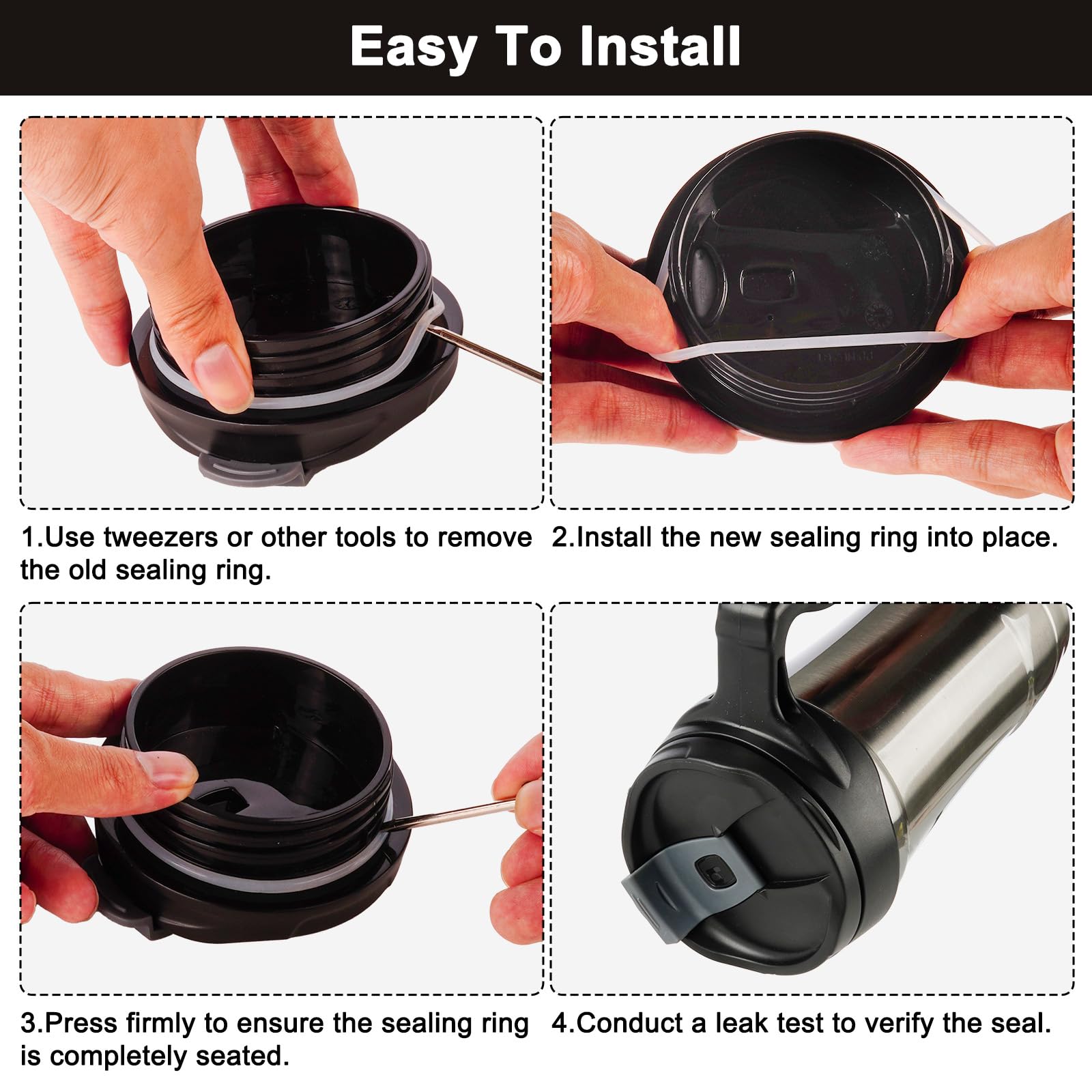 Easy To Install

1.Use tweezers or other tools to remove the old sealing ring.

2.Install the new sealing ring into place.

3.Press firmly to ensure the sealing ring is completely seated.

4.Conduct a leak test to verify the seal.