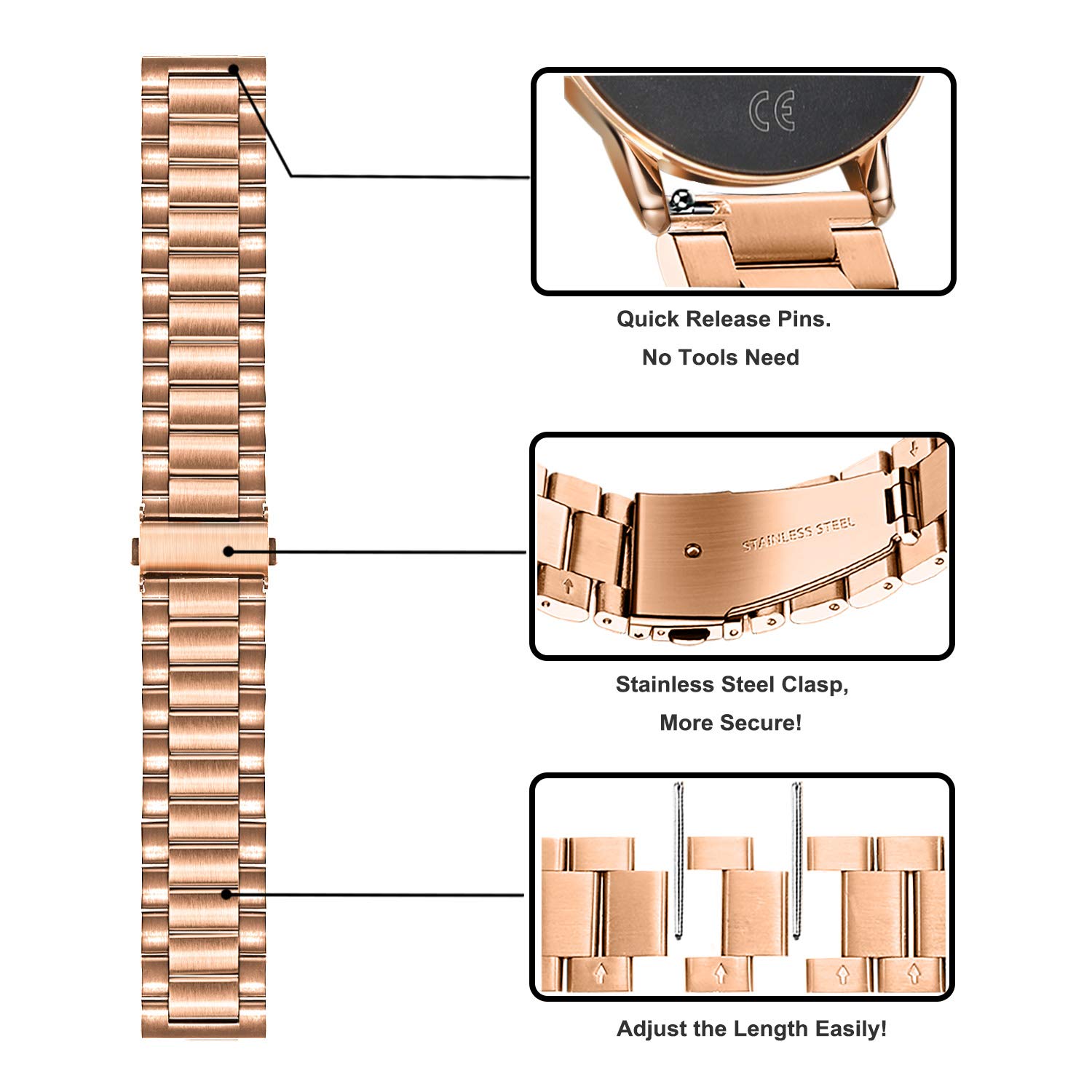 CE

Quick Release Pins.
No Tools Need

STAINLESS STEEL

Stainless Steel Clasp,
More Secure!

Adjust the Length Easily!