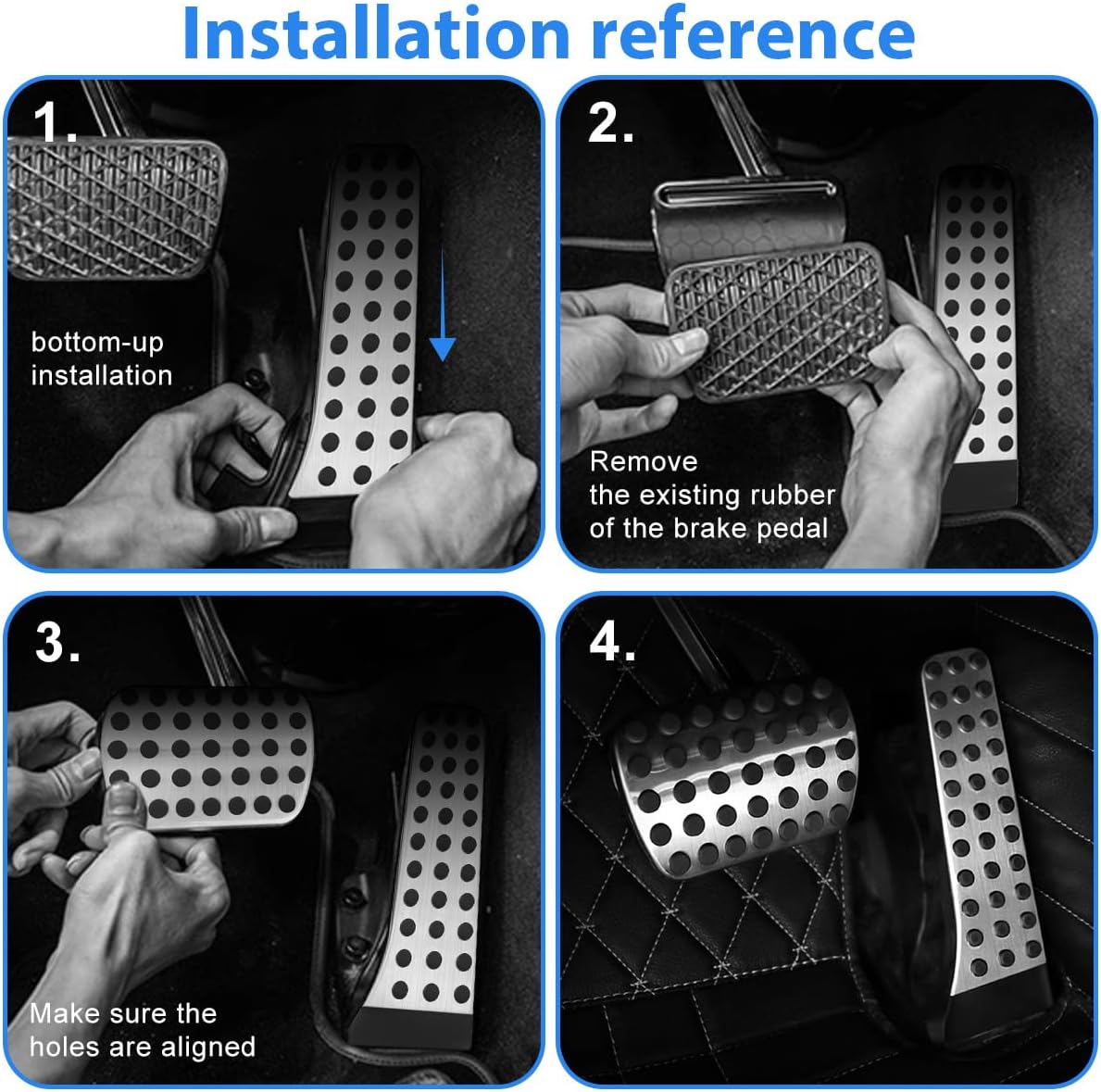 Installation reference

1.

bottom-up installation

2.

Remove the existing rubber of the brake pedal

3.

Make sure the holes are aligned

4.