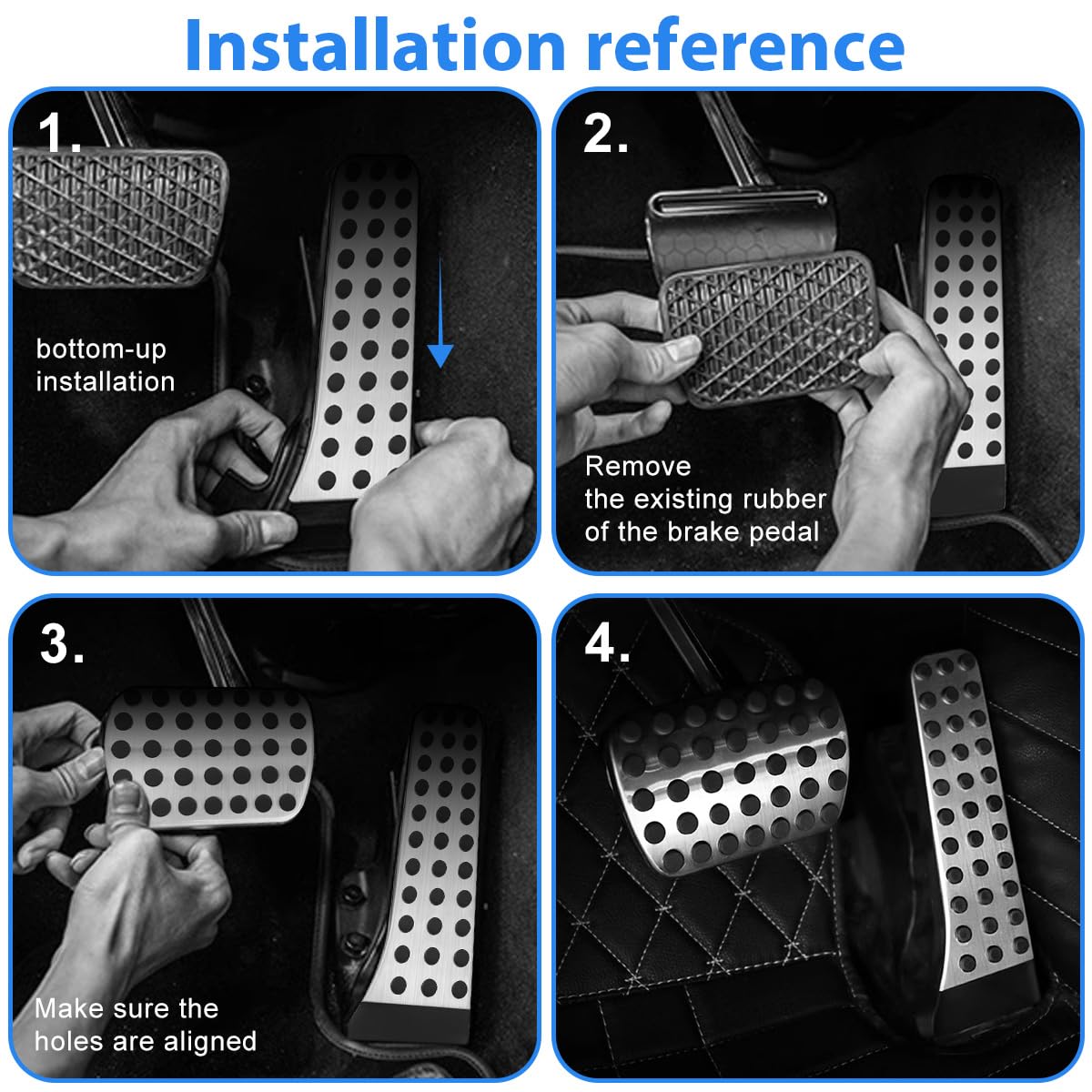 Installation reference

1.

bottom-up installation

2.

Remove the existing rubber of the brake pedal

3.

Make sure the holes are aligned

4.