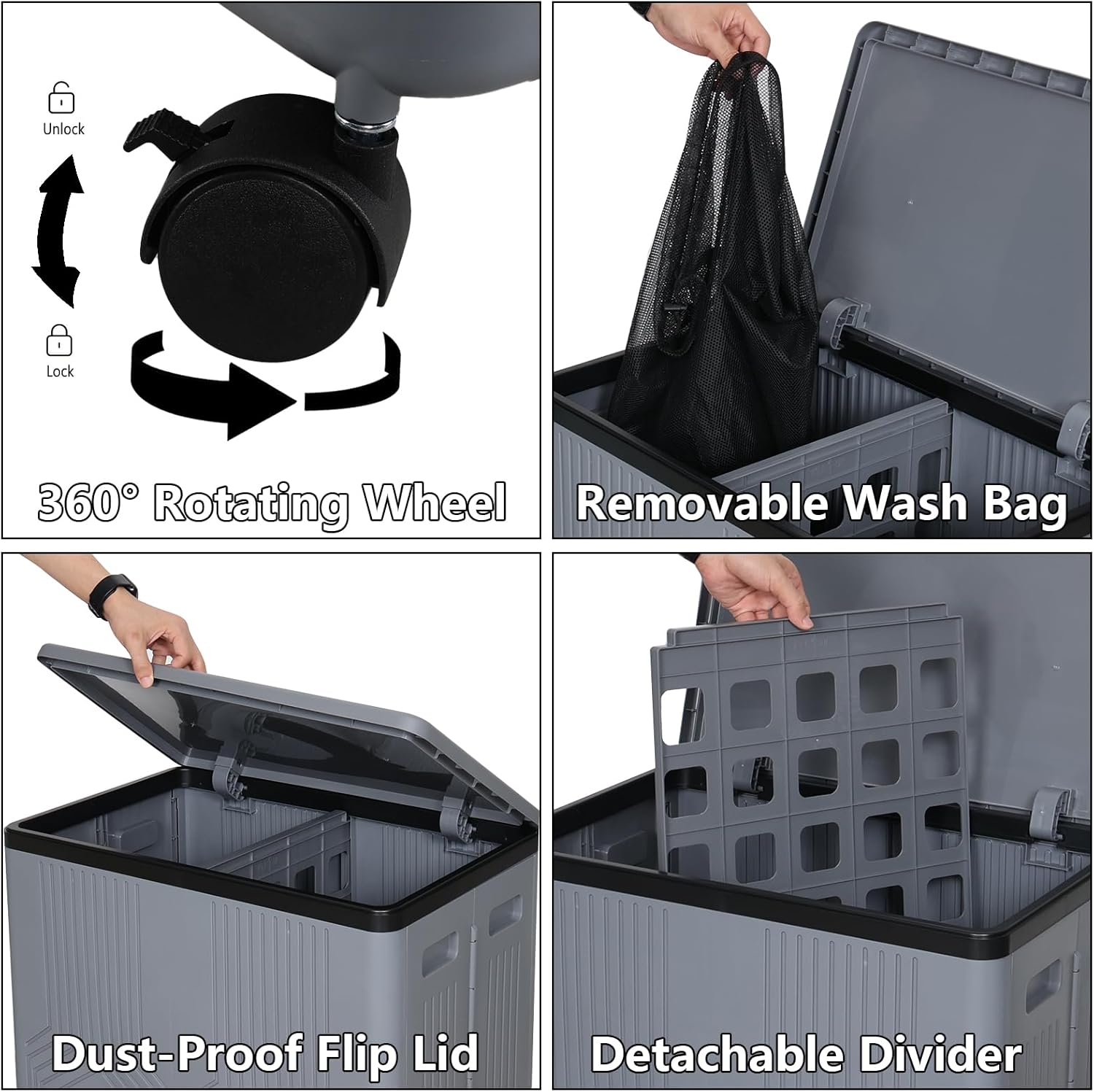 Unlock

Lock

360° Rotating Wheel

Removable Wash Bag

Dust-Proof Flip Lid

Detachable Divider