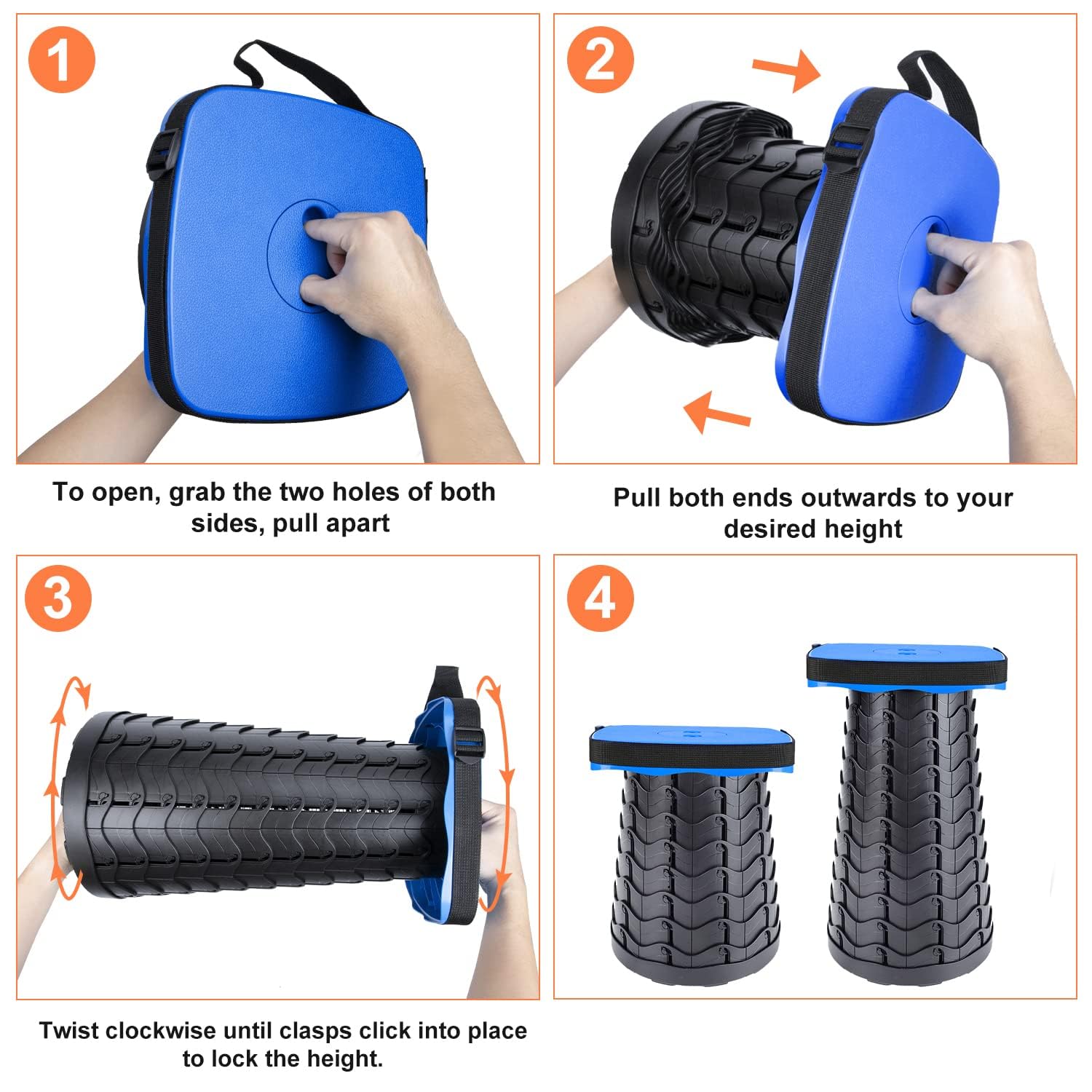 1

To open, grab the two holes of both sides, pull apart

2

Pull both ends outwards to your desired height

3

Twist clockwise until clasps click into place to lock the height.

4