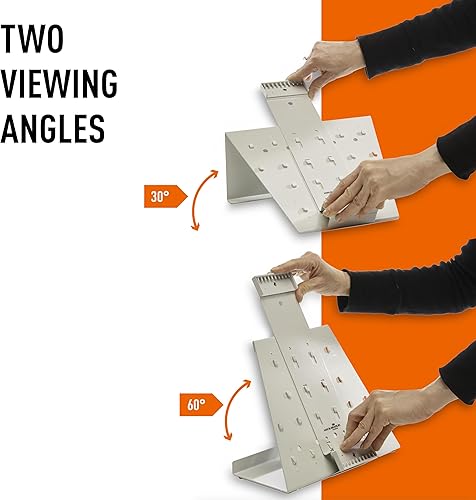 TWO VIEWING ANGLES

30°

60°