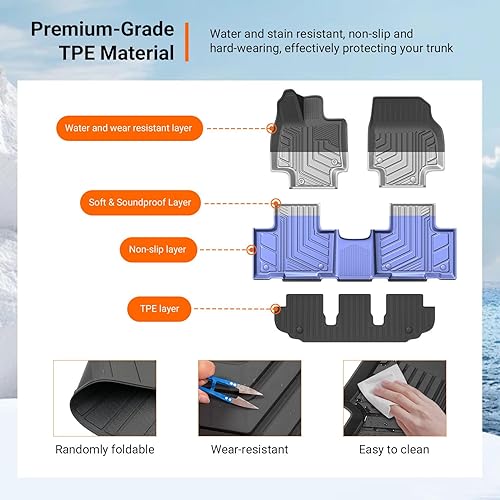 Premium-Grade TPE Material

Water and stain resistant, non-slip and hard-wearing, effectively protecting your trunk

Water and wear resistant layer

Soft & Soundproof Layer

Non-slip layer

TPE layer

Randomly foldable

Wear-resistant

Easy to clean