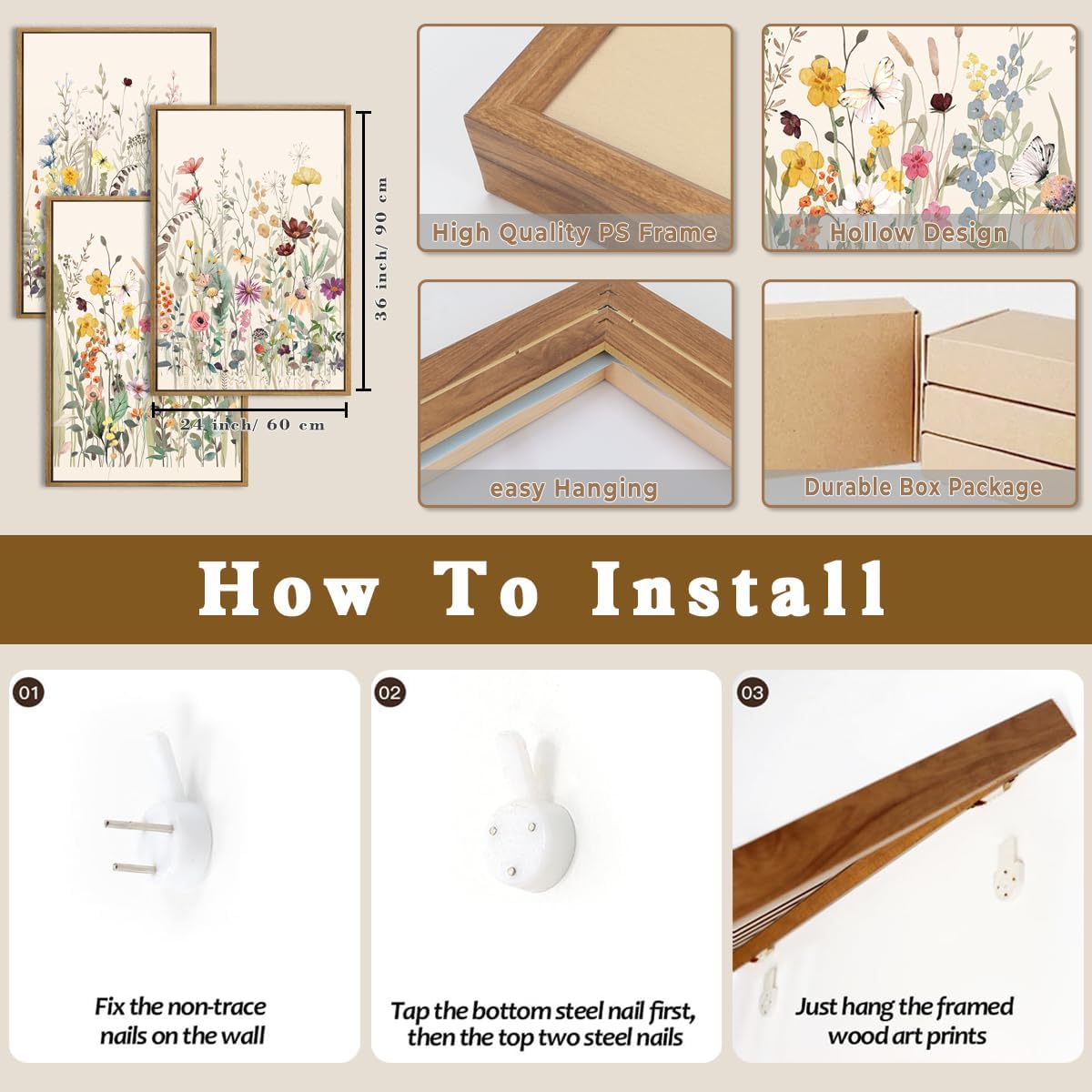 36 inch/ 90 cm

24 inch/ 60 cm

High Quality PS Frame

Hollow Design

easy Hanging

Durable Box Package

How To Install

01

Fix the non-trace nails on the wall

02

Tap the bottom steel nail first, then the top two steel nails

03

Just hang the framed wood art prints