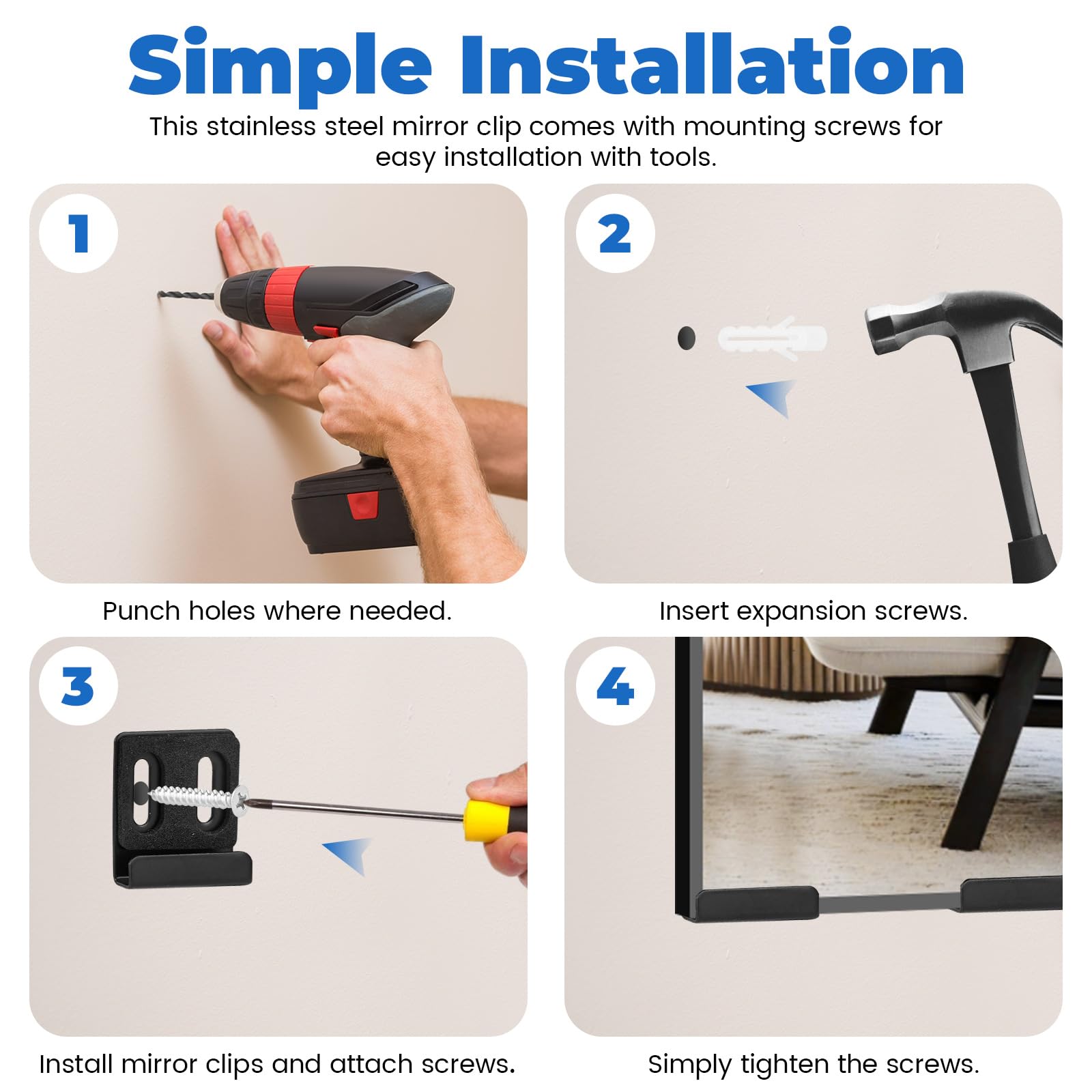 Simple Installation

This stainless steel mirror clip comes with mounting screws for easy installation with tools.

1

Punch holes where needed.

2

Insert expansion screws.

3

Install mirror clips and attach screws.

4

Simply tighten the screws.