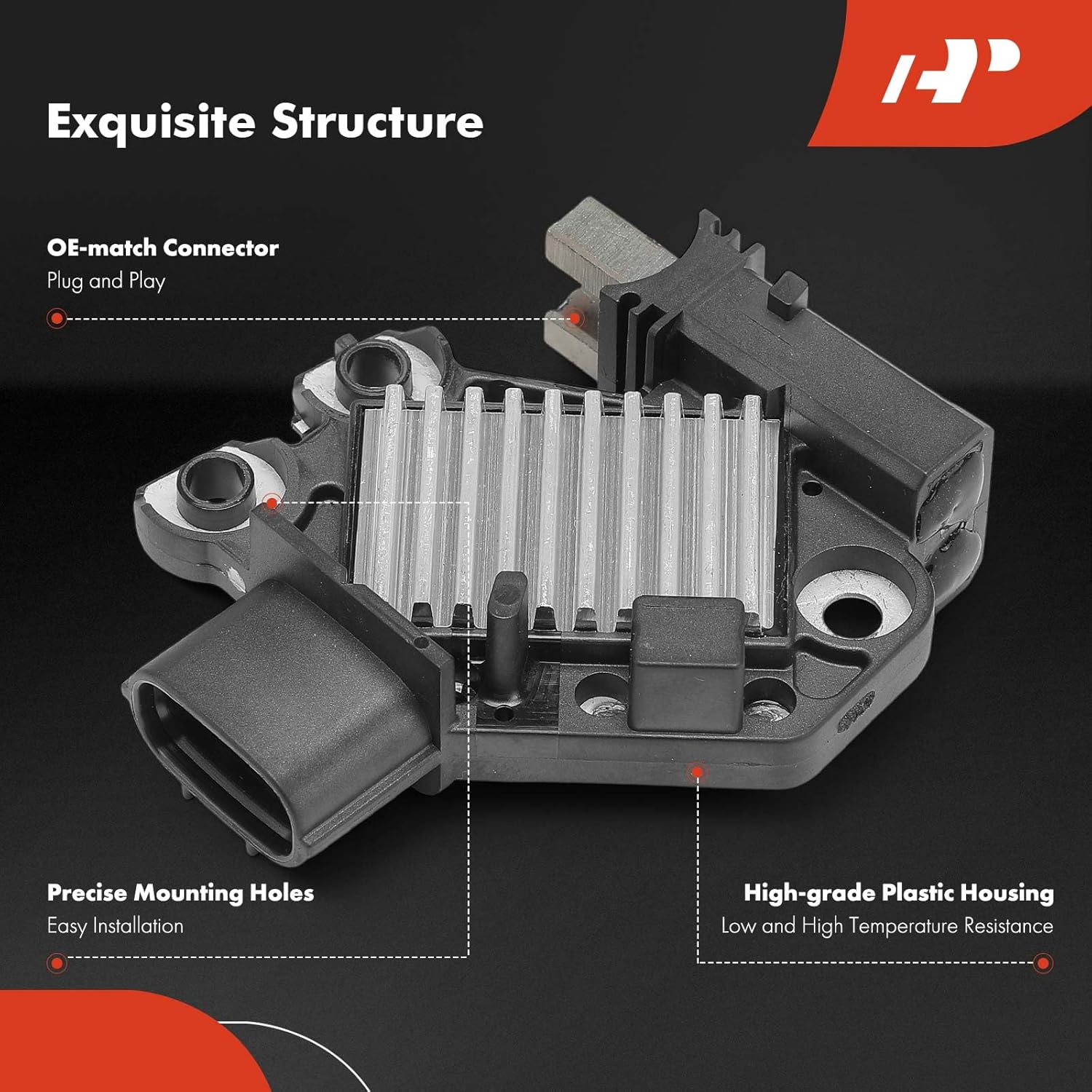 Exquisite Structure

OE-match Connector
Plug and Play

Precise Mounting Holes
Easy Installation

High-grade Plastic Housing
Low and High Temperature Resistance