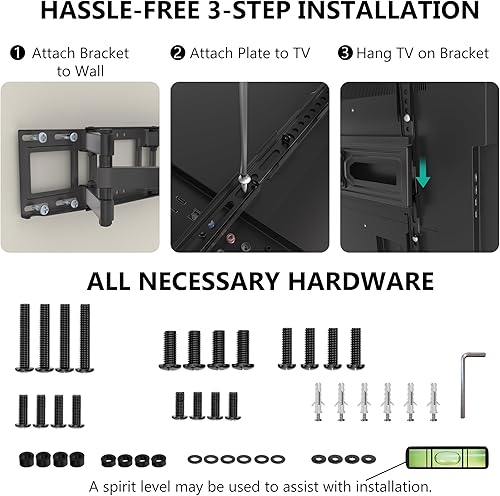 HASSLE-FREE 3-STEP INSTALLATION

❶ Attach Bracket to Wall

❷ Attach Plate to TV

❸ Hang TV on Bracket

ALL NECESSARY HARDWARE

A spirit level may be used to assist with installation.