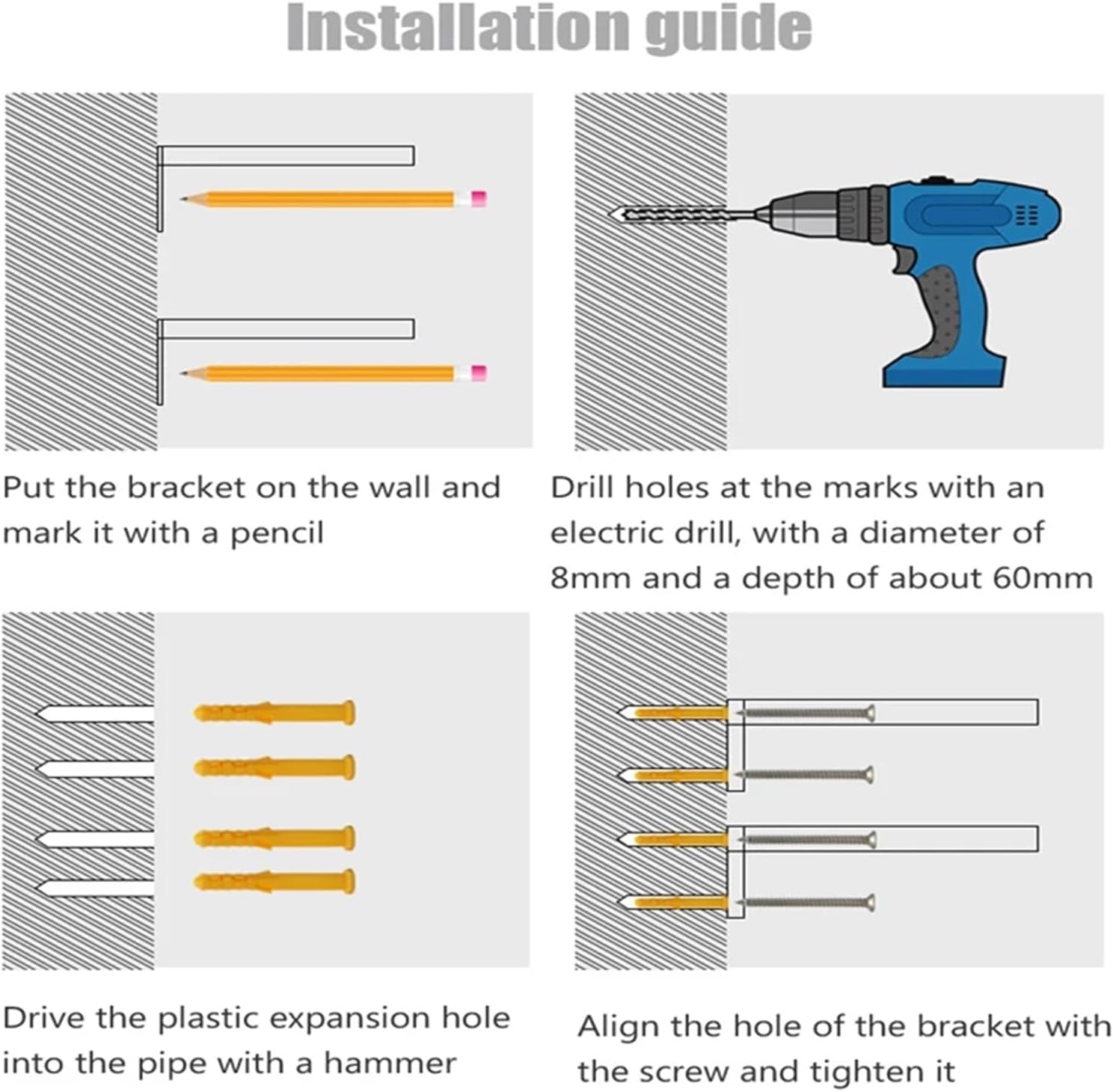 Installation guide

Put the bracket on the wall and mark it with a pencil

Drill holes at the marks with an electric drill, with a diameter of 8mm and a depth of about 60mm

Drive the plastic expansion hole into the pipe with a hammer

Align the hole of the bracket with the screw and tighten it