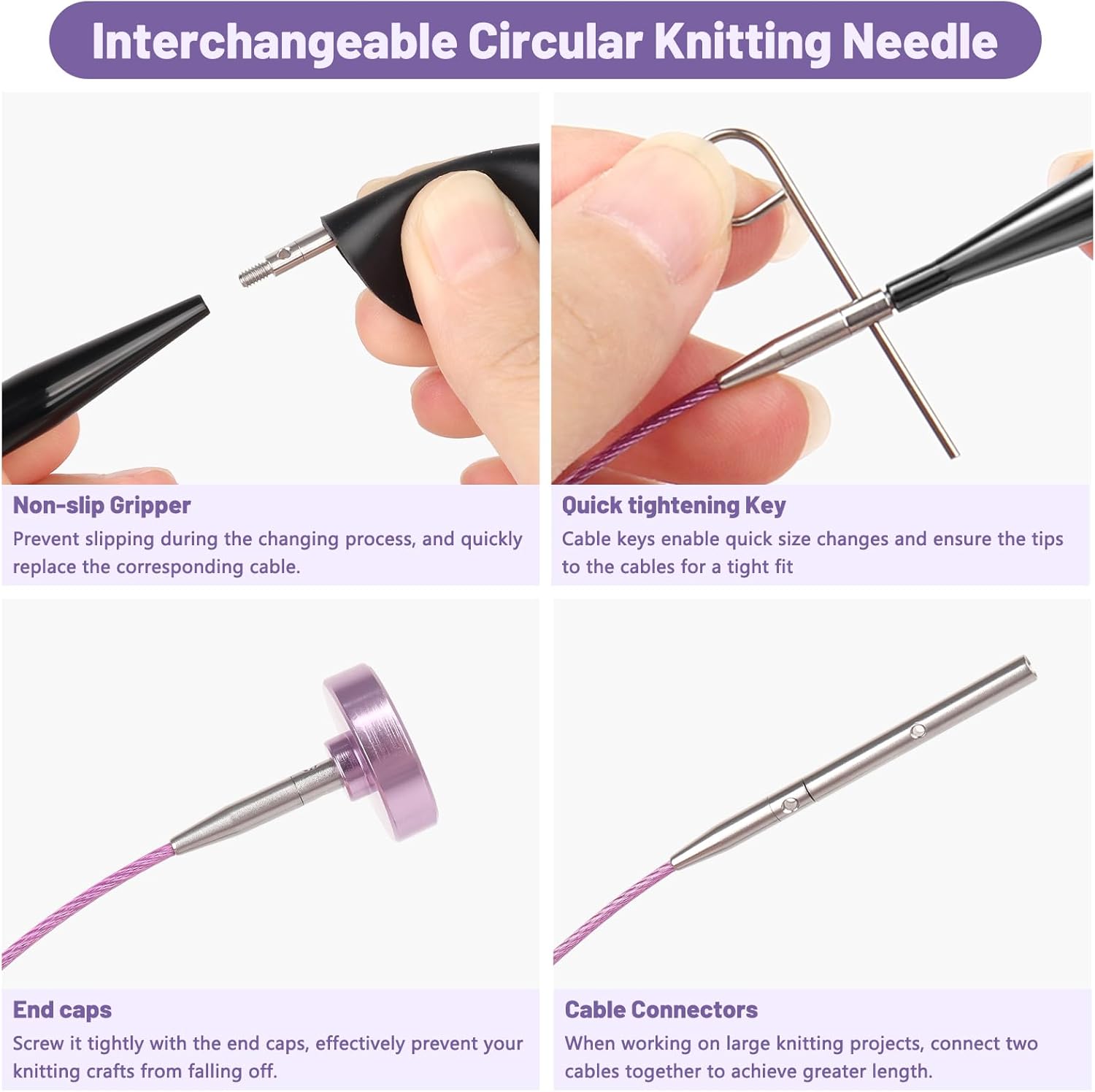 Interchangeable Circular Knitting Needle

Non-slip Gripper
Prevent slipping during the changing process, and quickly replace the corresponding cable.

Quick tightening Key
Cable keys enable quick size changes and ensure the tips to the cables for a tight fit

End caps
Screw it tightly with the end caps, effectively prevent your knitting crafts from falling off.

Cable Connectors
When working on large knitting projects, connect two cables together to achieve greater length.