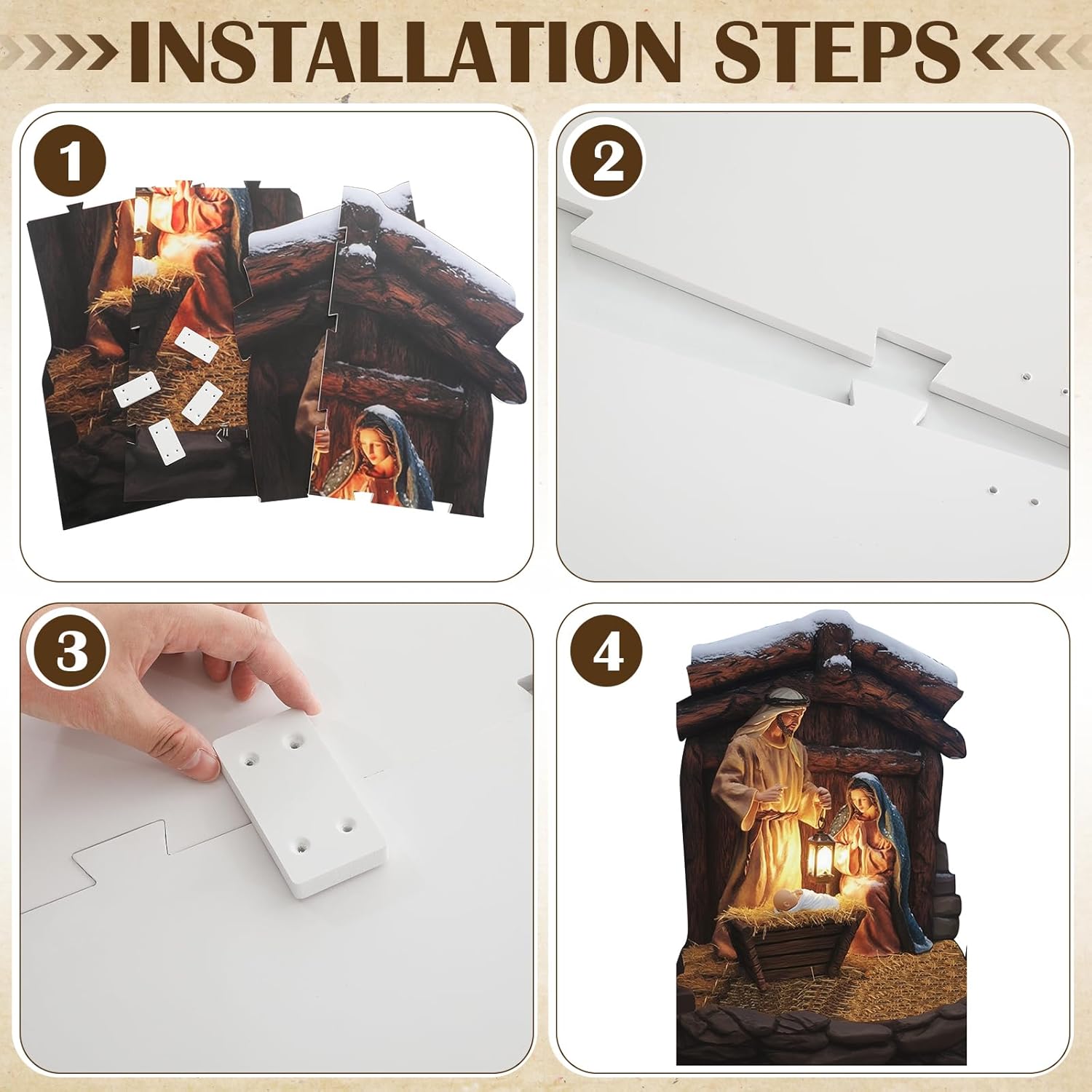 INSTALLATION STEPS

1

2

3

4