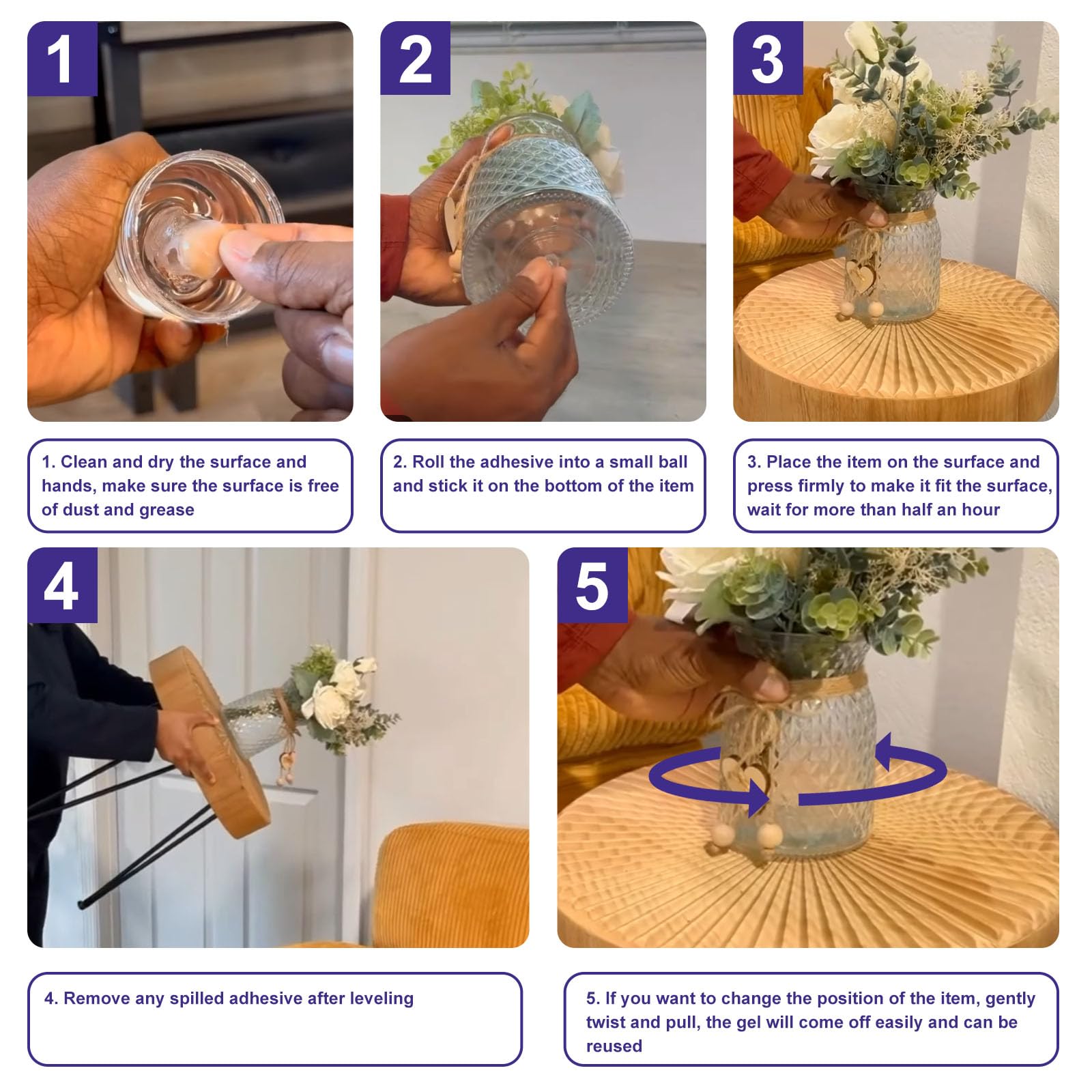 1

2

3

1. Clean and dry the surface and hands, make sure the surface is free of dust and grease

2. Roll the adhesive into a small ball and stick it on the bottom of the item

3. Place the item on the surface and press firmly to make it fit the surface, wait for more than half an hour

4

5

4. Remove any spilled adhesive after leveling

5. If you want to change the position of the item, gently twist and pull, the gel will come off easily and can be reused