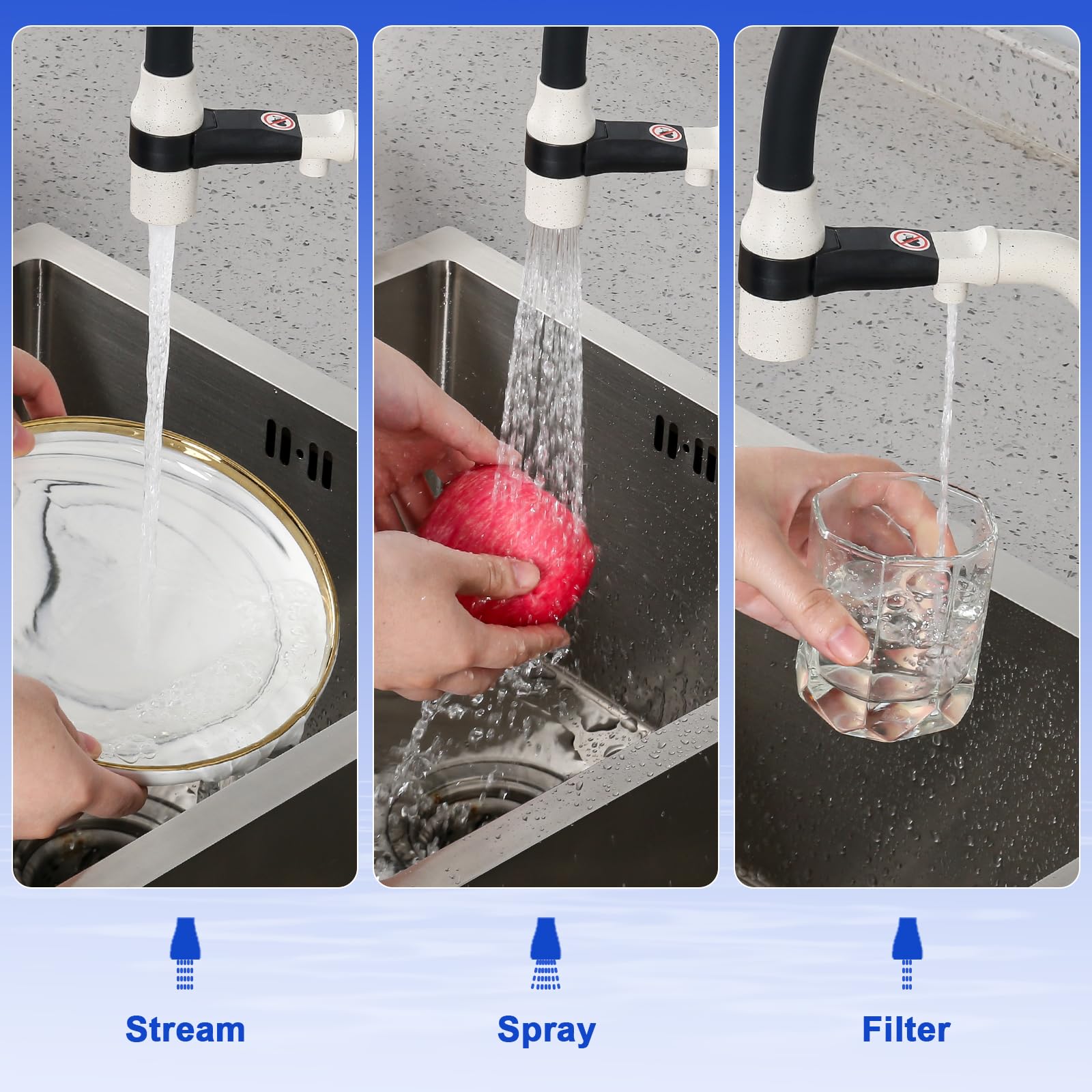 Stream

Spray

Filter