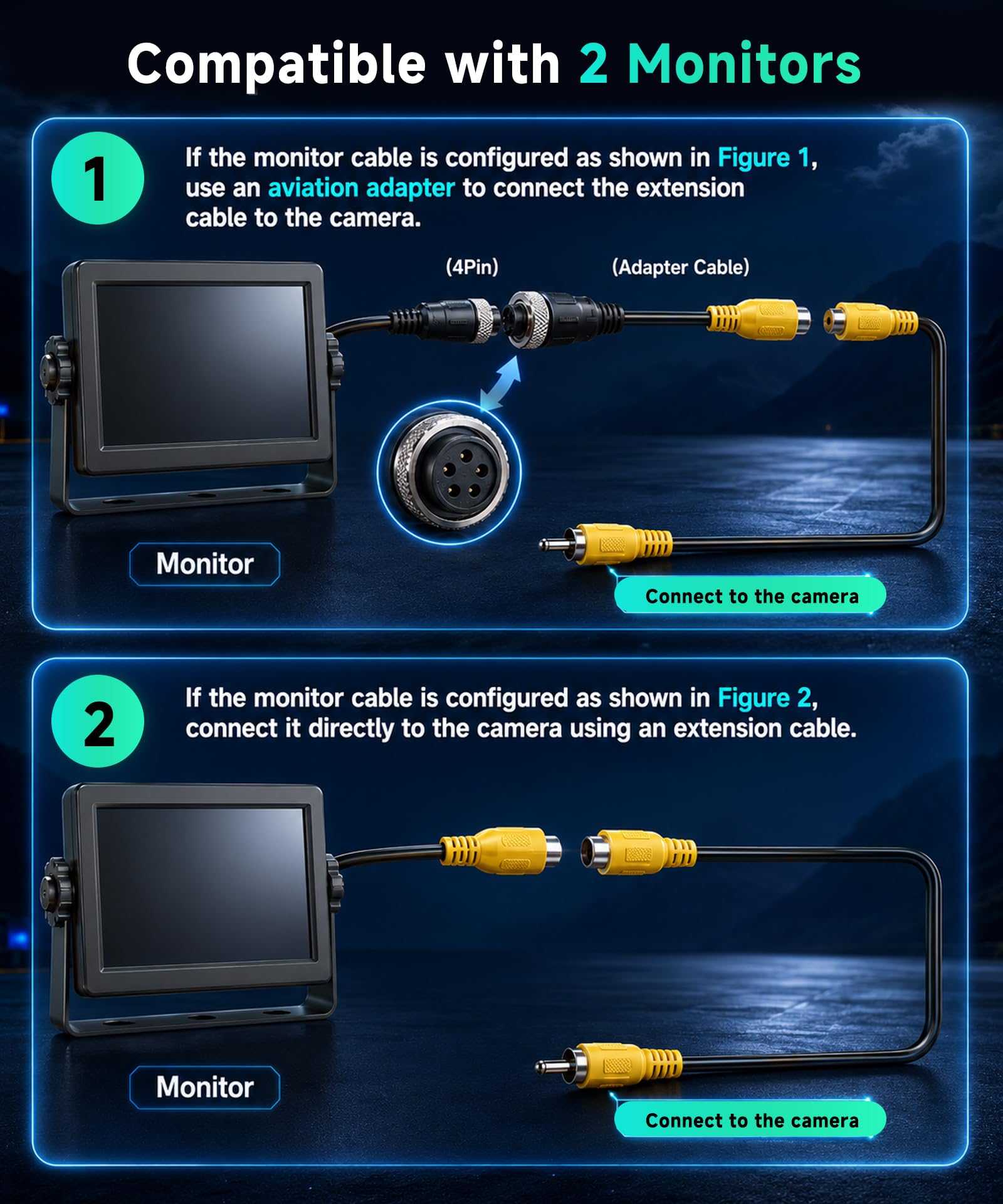 Compatible with 2 Monitors

1

If the monitor cable is configured as shown in Figure 1, use an aviation adapter to connect the extension cable to the camera.

(4Pin)

(Adapter Cable)

Monitor

Connect to the camera

2

If the monitor cable is configured as shown in Figure 2, connect it directly to the camera using an extension cable.

Monitor

Connect to the camera