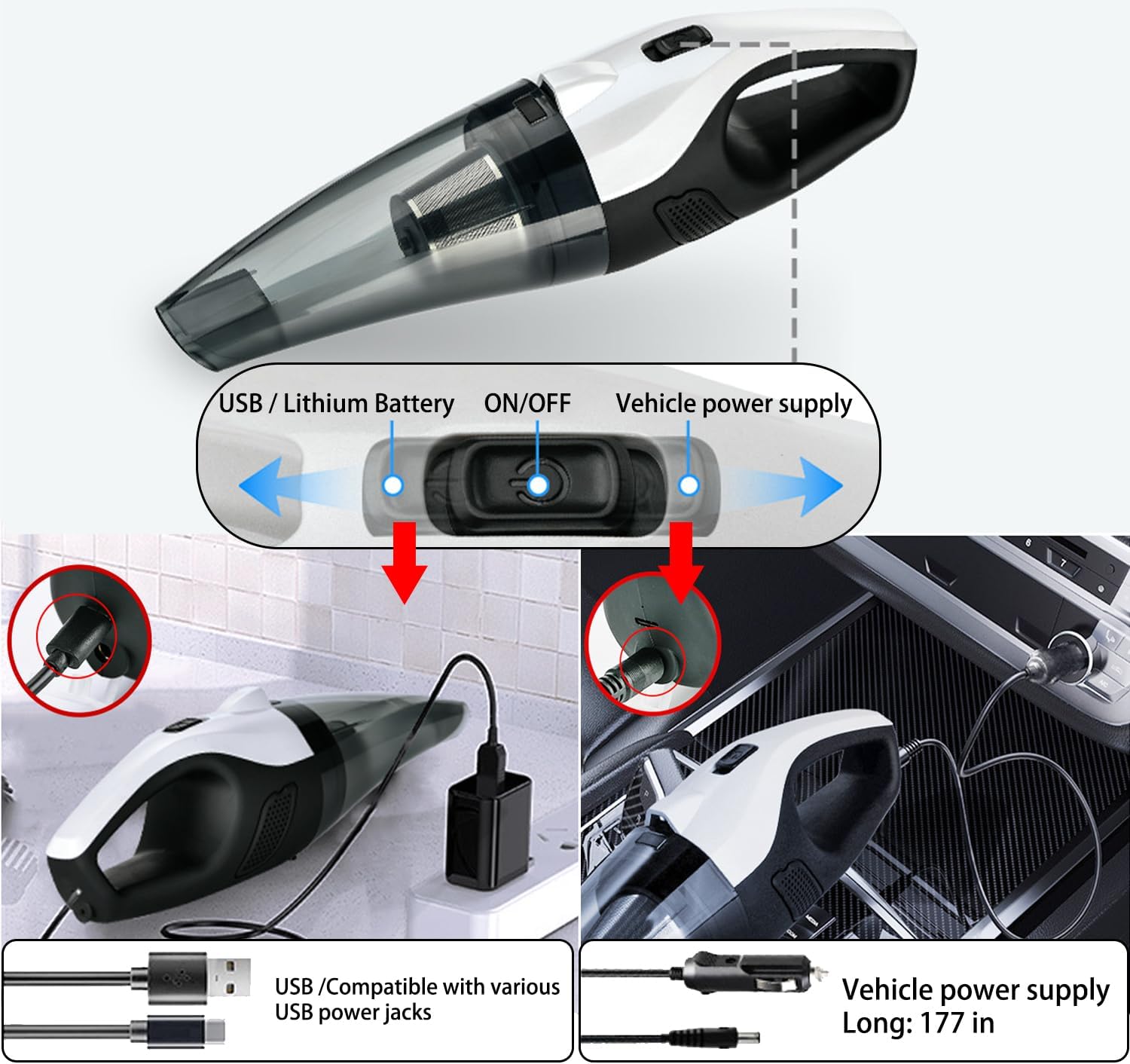 USB / Lithium Battery ON/OFF Vehicle power supply

USB /Compatible with various USB power jacks

Vehicle power supply
Long: 177 in