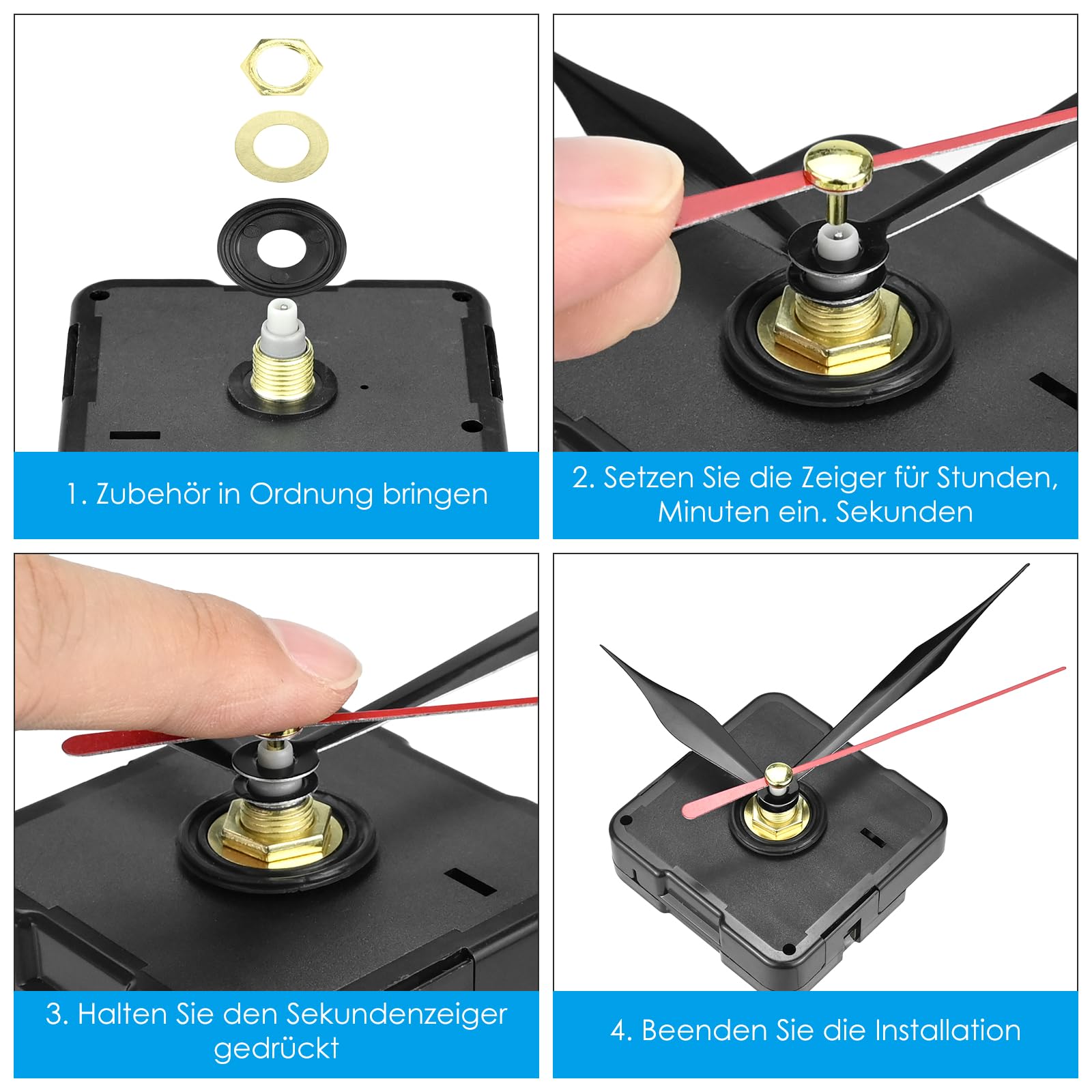 1. Zubehör in Ordnung bringen

2. Setzen Sie die Zeiger für Stunden, Minuten ein. Sekunden

3. Halten Sie den Sekundenzeiger gedrückt

4. Beenden Sie die Installation