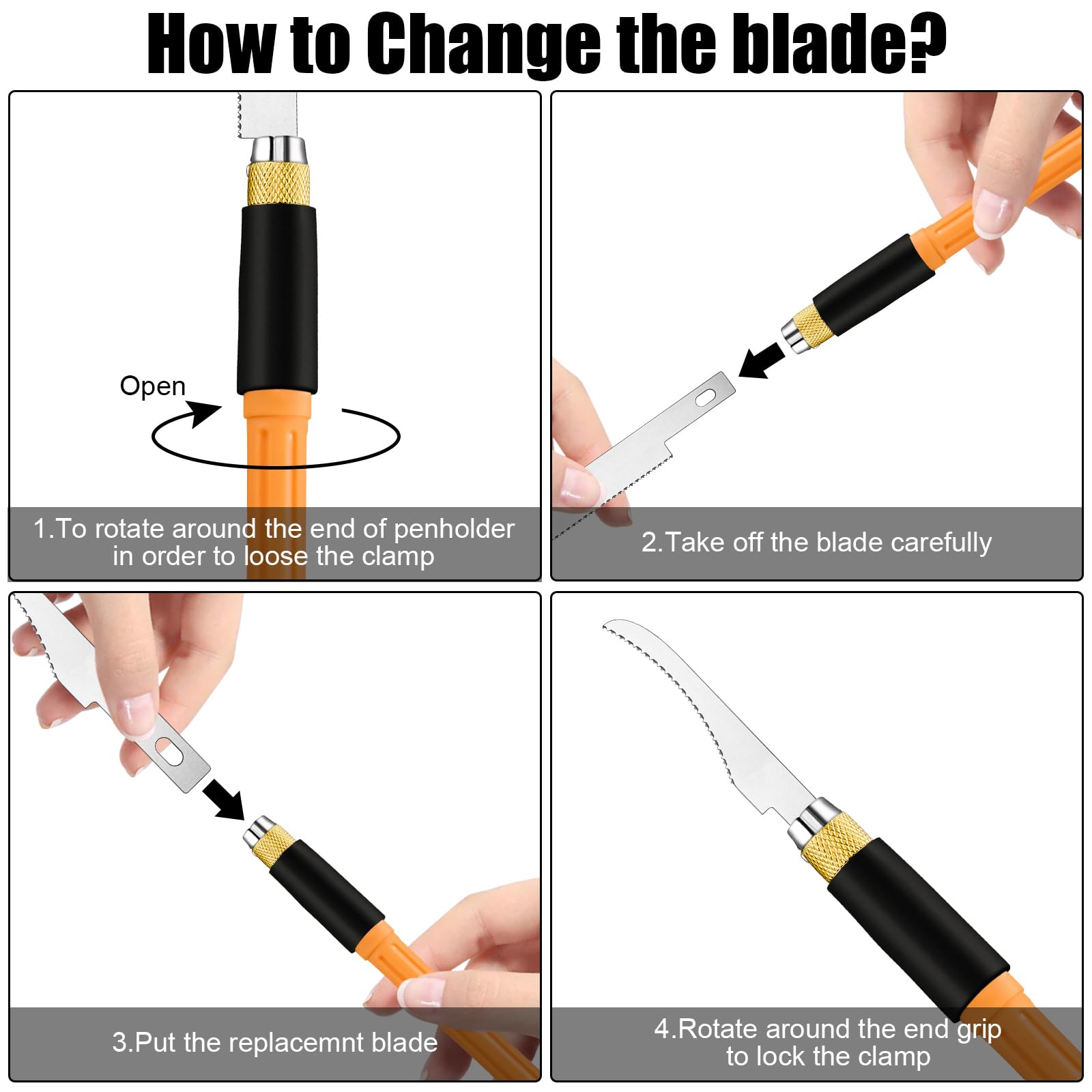 How to Change the blade?

Open

1.To rotate around the end of penholder in order to loose the clamp

2.Take off the blade carefully

3.Put the replacemnt blade

4.Rotate around the end grip to lock the clamp