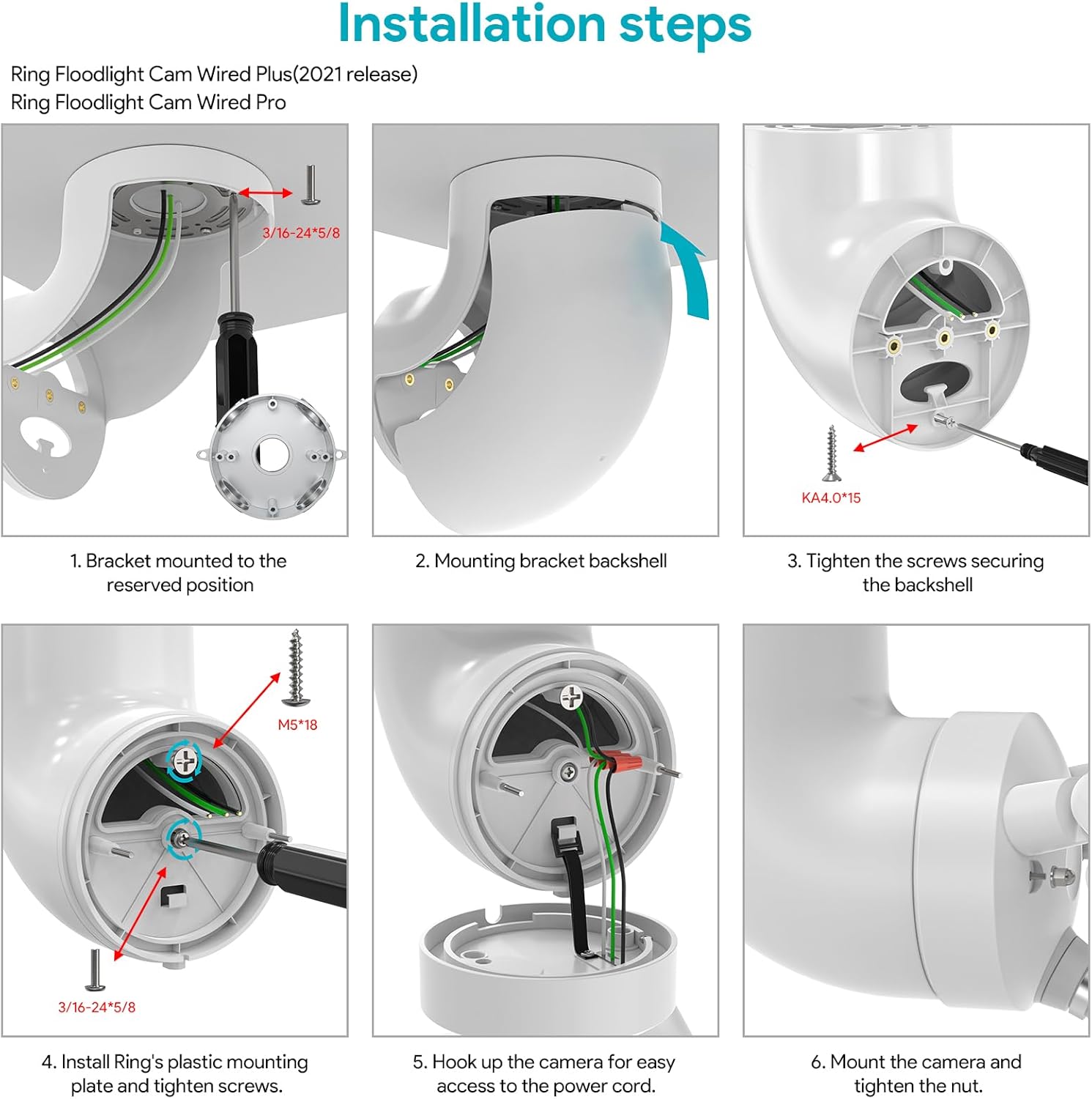 Installation steps

Ring Floodlight Cam Wired Plus(2021 release)
Ring Floodlight Cam Wired Pro

3/16-24*5/8

1. Bracket mounted to the reserved position

2. Mounting bracket backshell

KA4.0*15

3. Tighten the screws securing the backshell

M5*18

3/16-24*5/8

4. Install Ring's plastic mounting plate and tighten screws.

5. Hook up the camera for easy access to the power cord.

6. Mount the camera and tighten the nut.