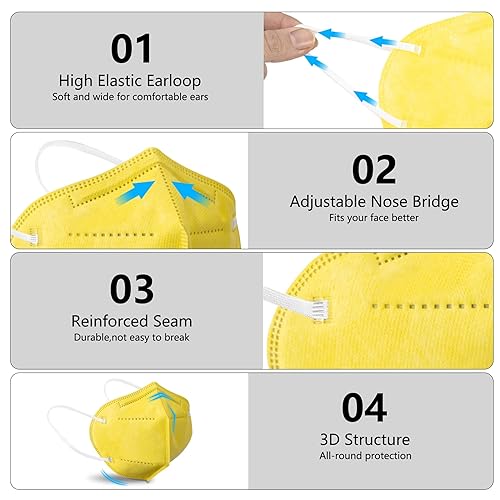 01
High Elastic Earloop
Soft and wide for comfortable ears

02
Adjustable Nose Bridge
Fits your face better

03
Reinforced Seam
Durable,not easy to break

04
3D Structure
All-round protection