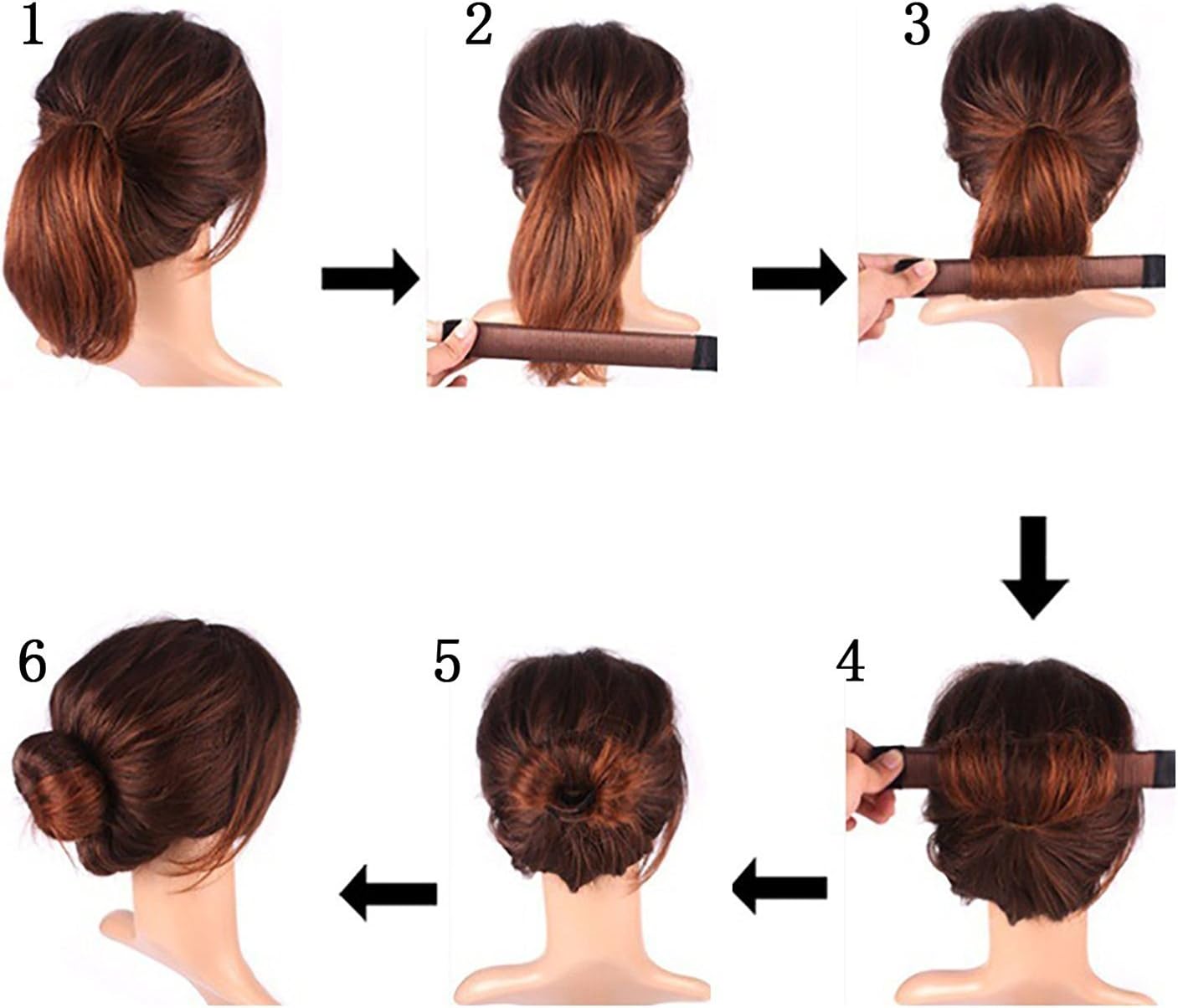 1

2

3

4

5

6