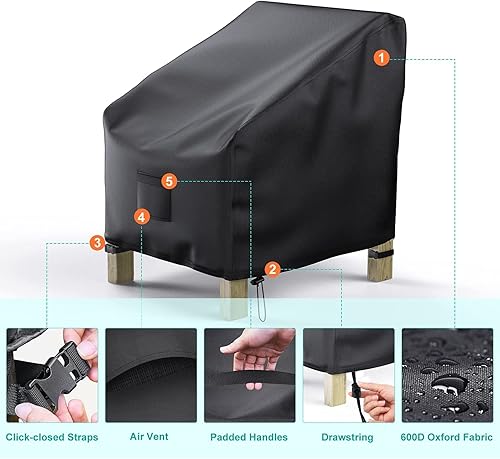 1
5
4
3
2

Click-closed Straps

Air Vent

Padded Handles

Drawstring

600D Oxford Fabric