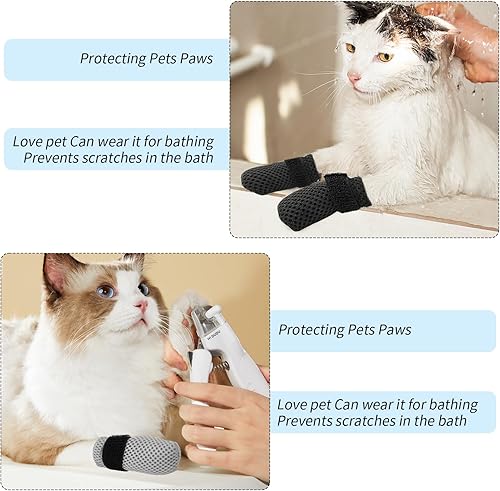 Protecting Pets Paws

Love pet Can wear it for bathing
Prevents scratches in the bath

Protecting Pets Paws

Love pet Can wear it for bathing
Prevents scratches in the bath