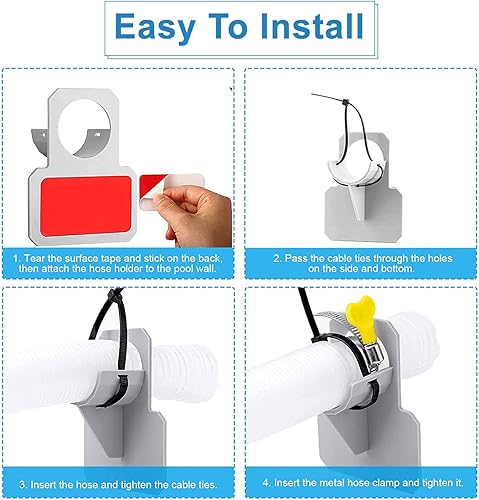 Easy To Install

1. Tear the surface tape and stick on the back, then attach the hose holder to the pool wall.

2. Pass the cable ties through the holes on the side and bottom.

3. Insert the hose and tighten the cable ties.

4. Insert the metal hose clamp and tighten it.