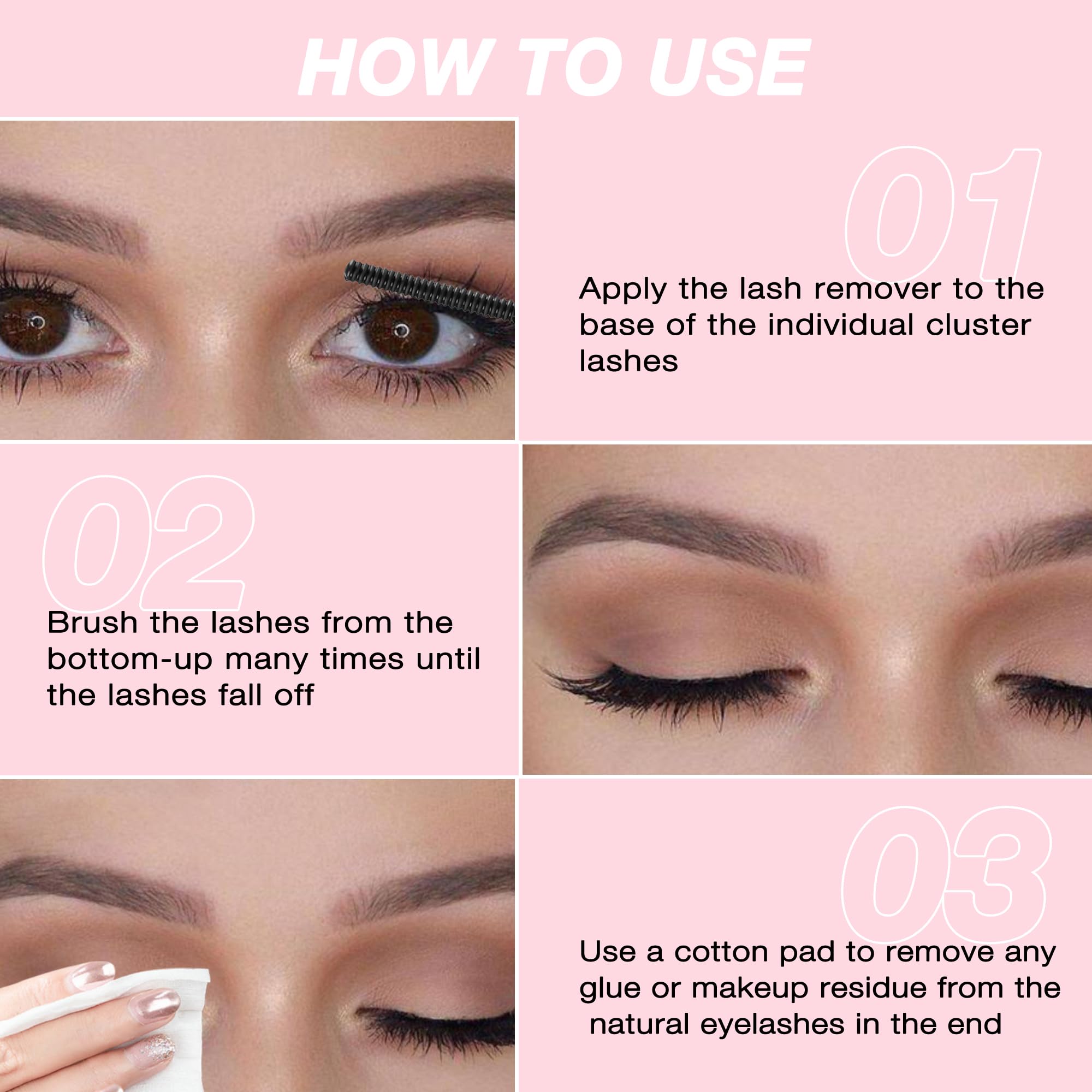 HOW TO USE

01

Apply the lash remover to the base of the individual cluster lashes

02

Brush the lashes from the bottom-up many times until the lashes fall off

03

Use a cotton pad to remove any glue or makeup residue from the natural eyelashes in the end