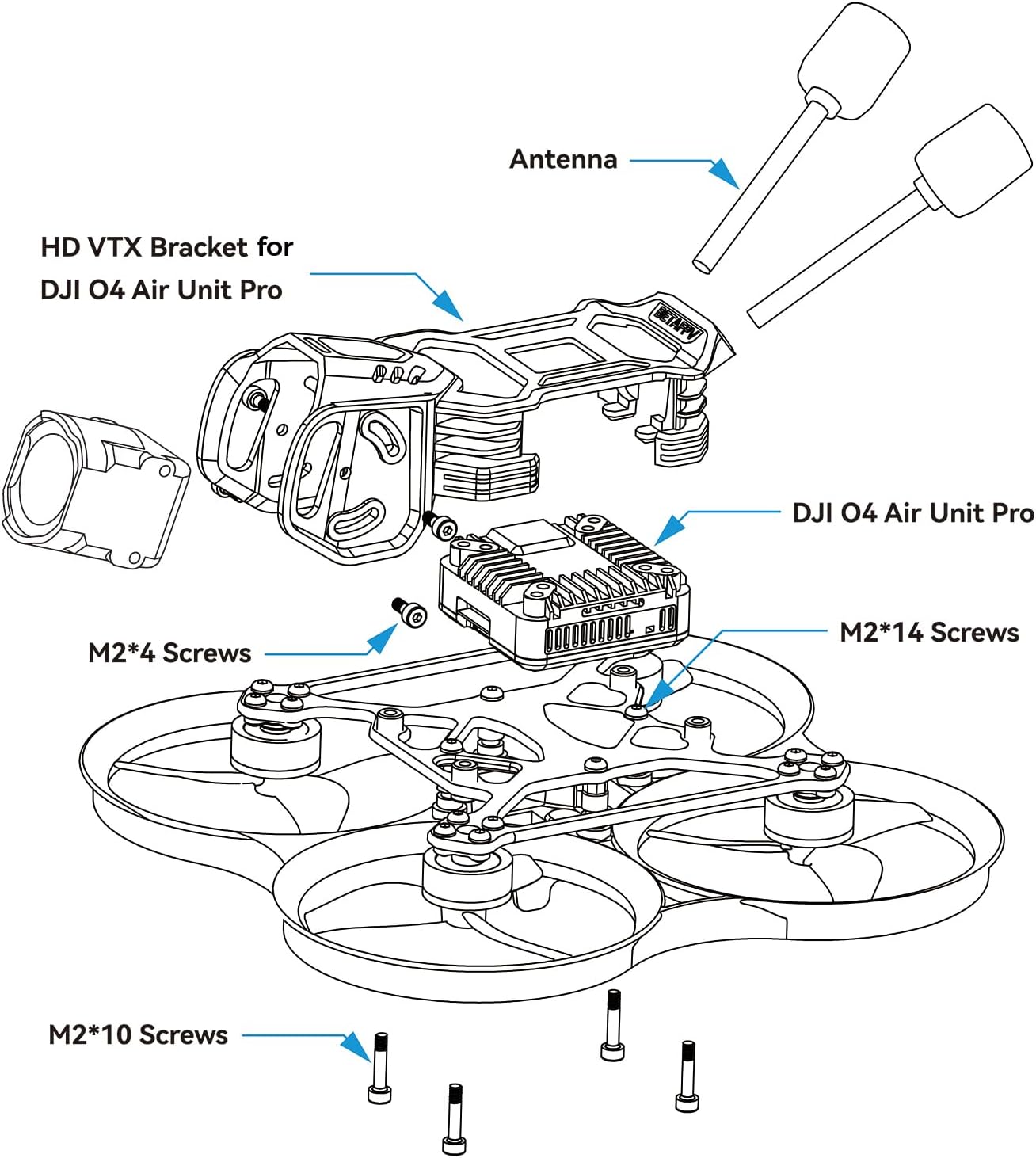 Antenna

HD VTX Bracket for DJI O4 Air Unit Pro

BETAFPV

DJI O4 Air Unit Pro

M2*4 Screws

M2*14 Screws

M2*10 Screws