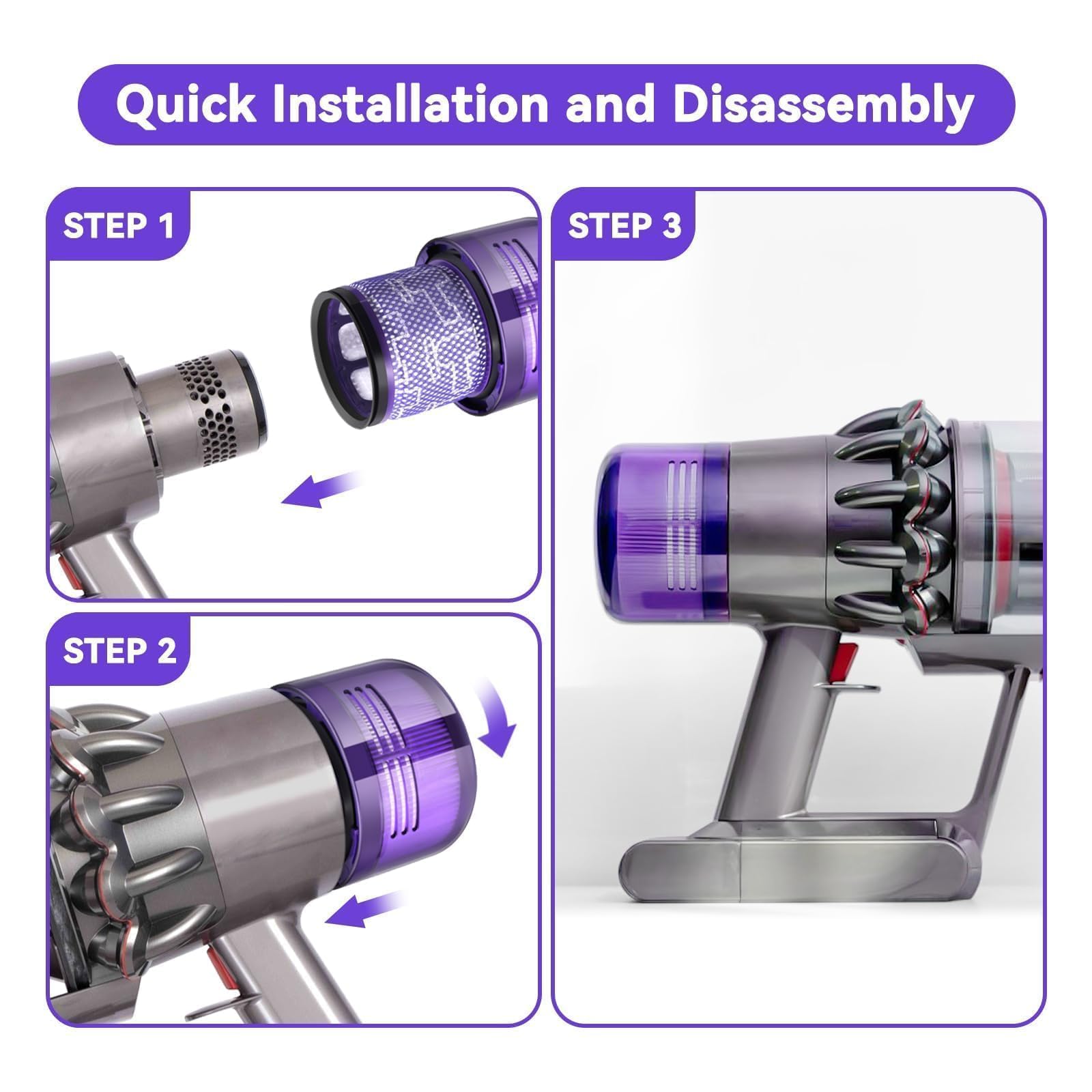 Quick Installation and Disassembly

STEP 1

STEP 2

STEP 3