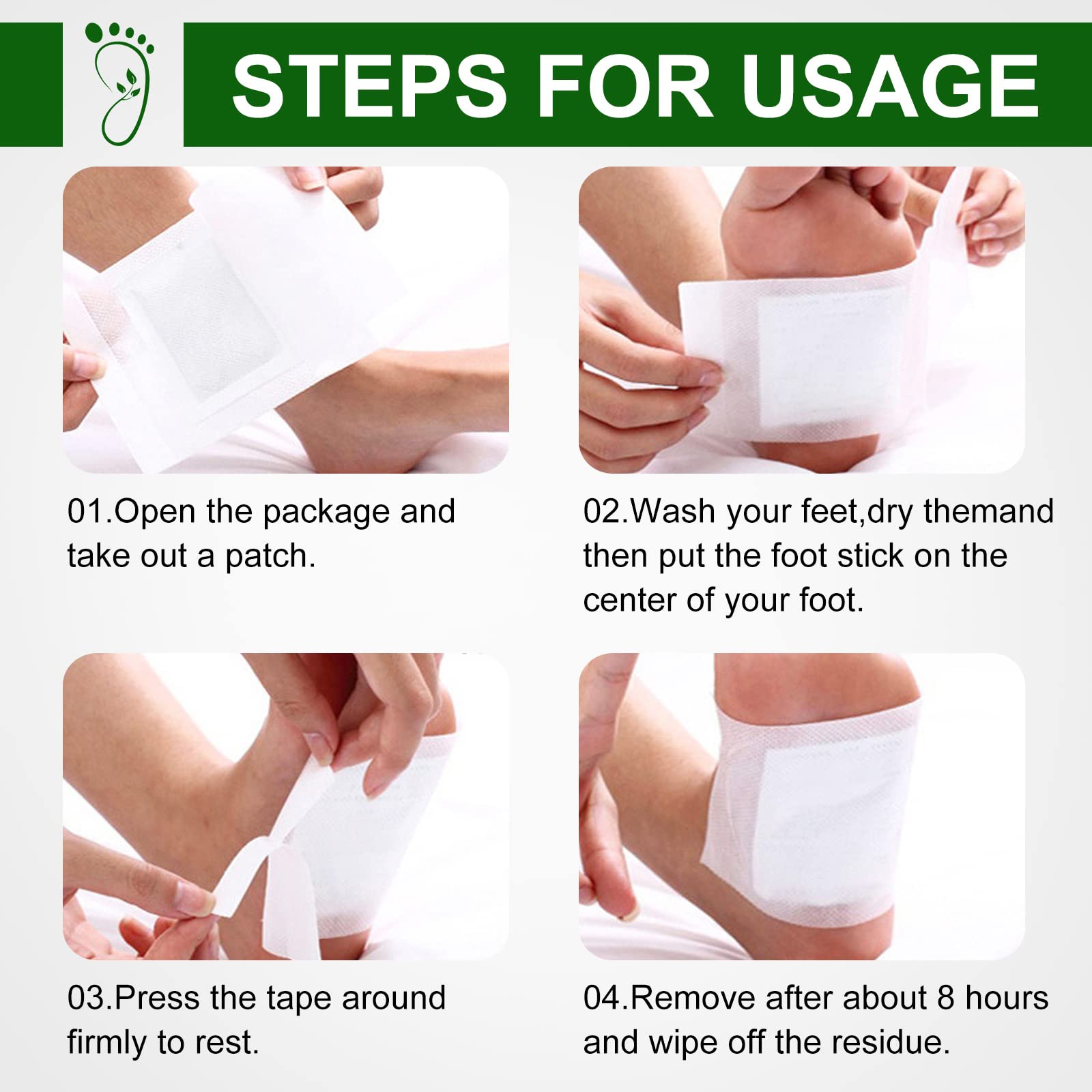 STEPS FOR USAGE

01.Open the package and take out a patch.

02.Wash your feet,dry themand then put the foot stick on the center of your foot.

03.Press the tape around firmly to rest.

04.Remove after about 8 hours and wipe off the residue.