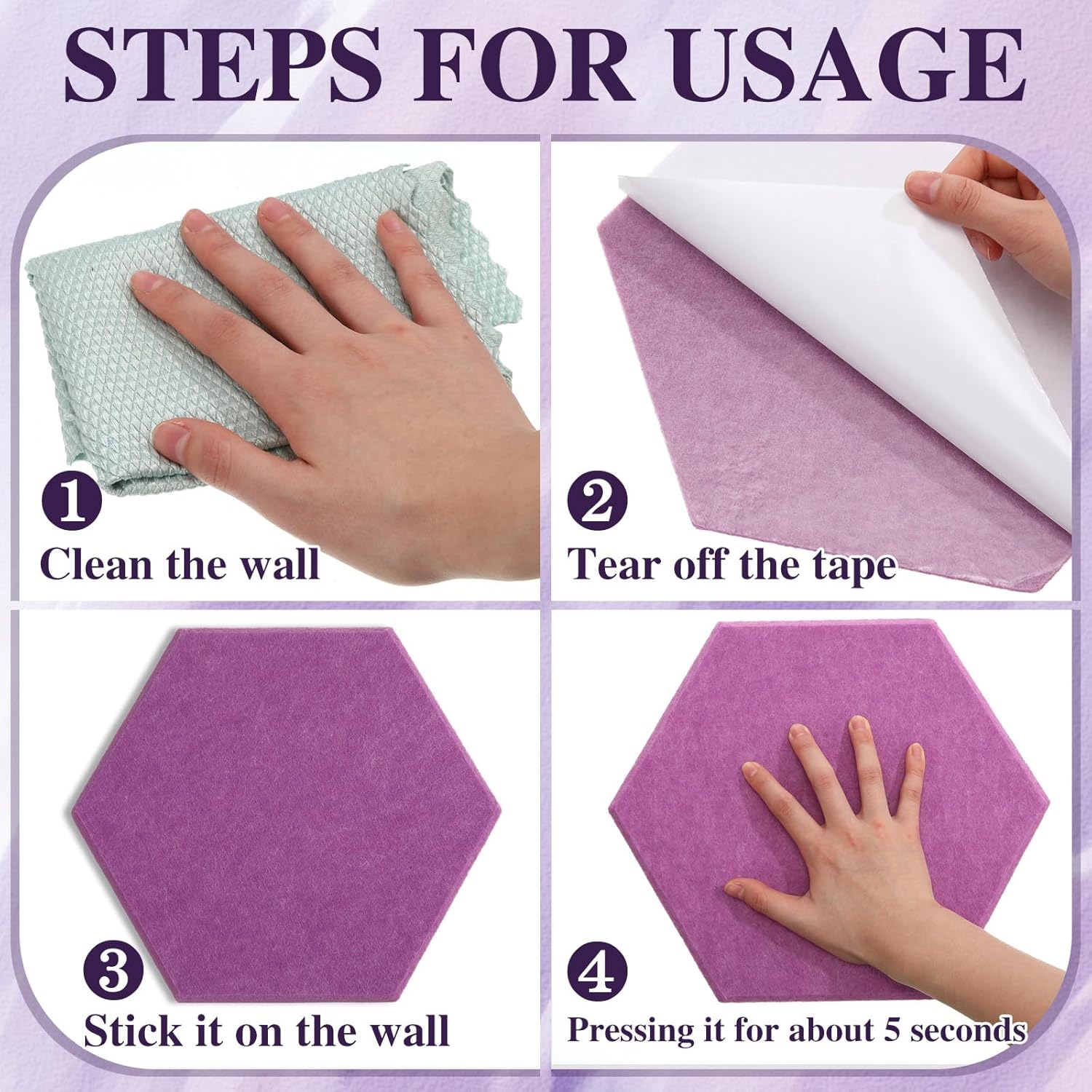 STEPS FOR USAGE

1
Clean the wall

2
Tear off the tape

3
Stick it on the wall

4
Pressing it for about 5 seconds