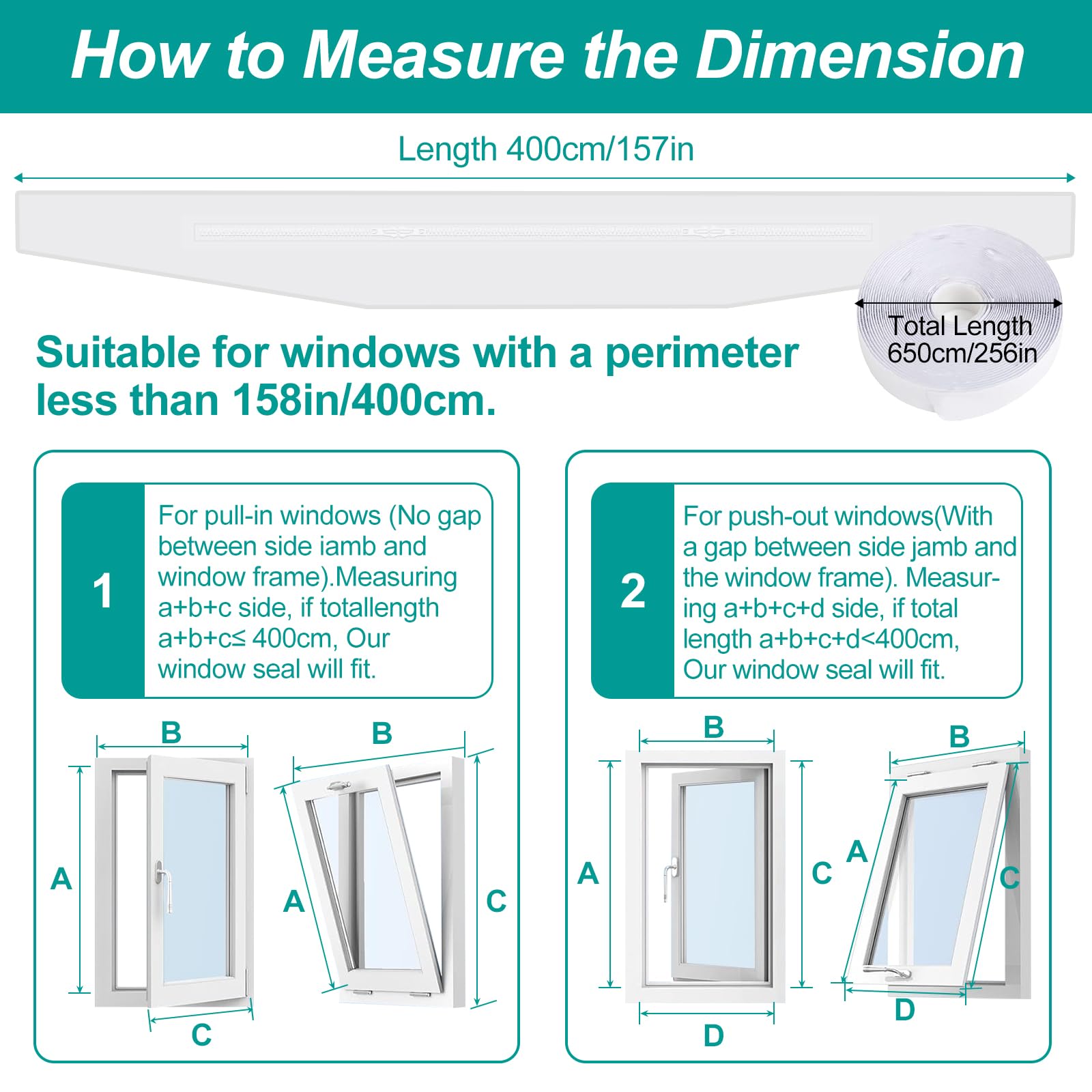 How to Measure the Dimension

Length 400cm/157in

Total Length 650cm/256in

Suitable for windows with a perimeter less than 158in/400cm.

1

For pull-in windows (No gap between side iamb and window frame).Measuring a+b+c side, if totallength a+b+c≤ 400cm, Our window seal will fit.

B
A
C
B
A
C

2

For push-out windows(With a gap between side jamb and the window frame). Measuring a+b+c+d side, if total length a+b+c+d<400cm, Our window seal will fit.

B
A
C
D
B
A
C
D