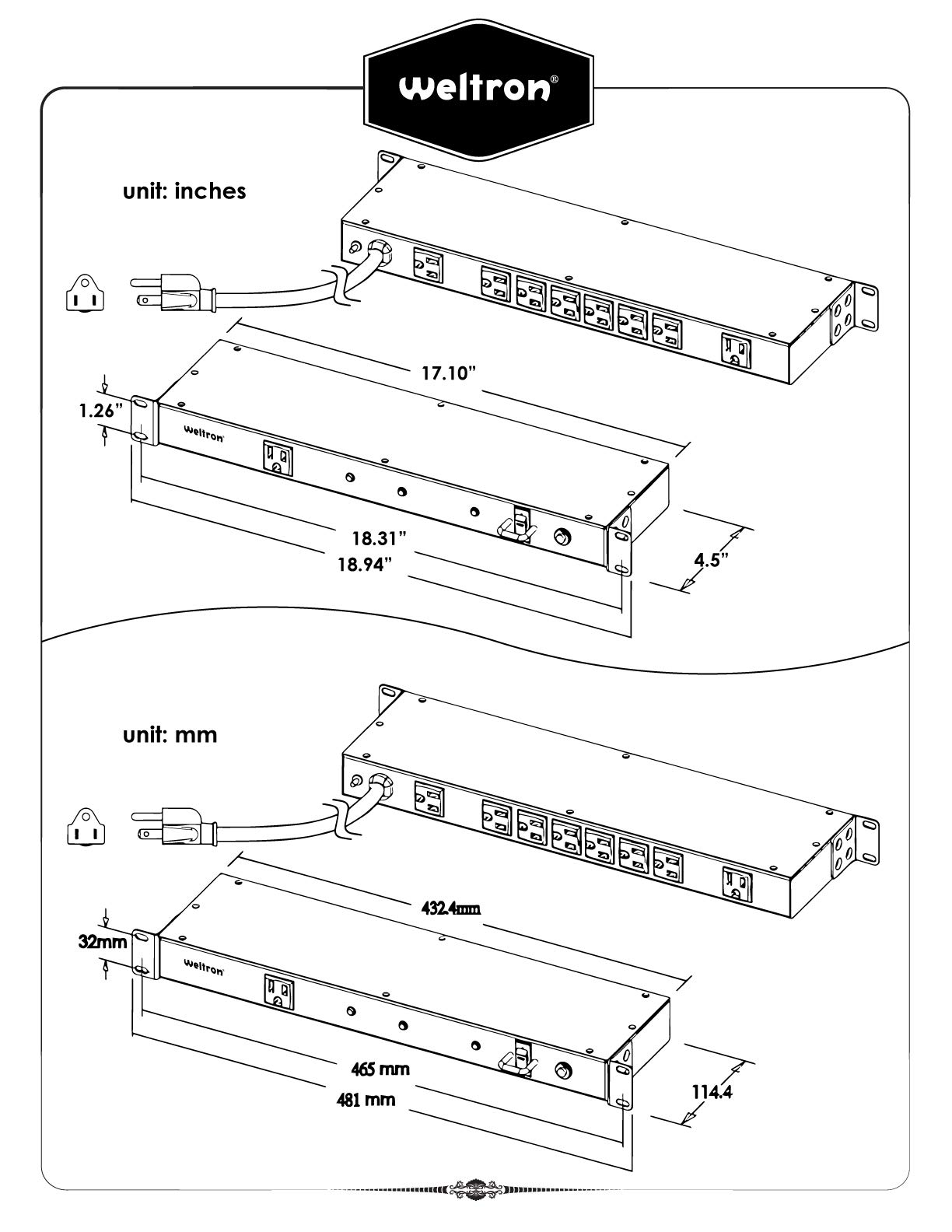 weltron®

unit: inches

17.10"

1.26"

weltron

18.31"

18.94"

4.5"

unit: mm

432.4mm

32mm

weltron

465 mm

481 mm

114.4