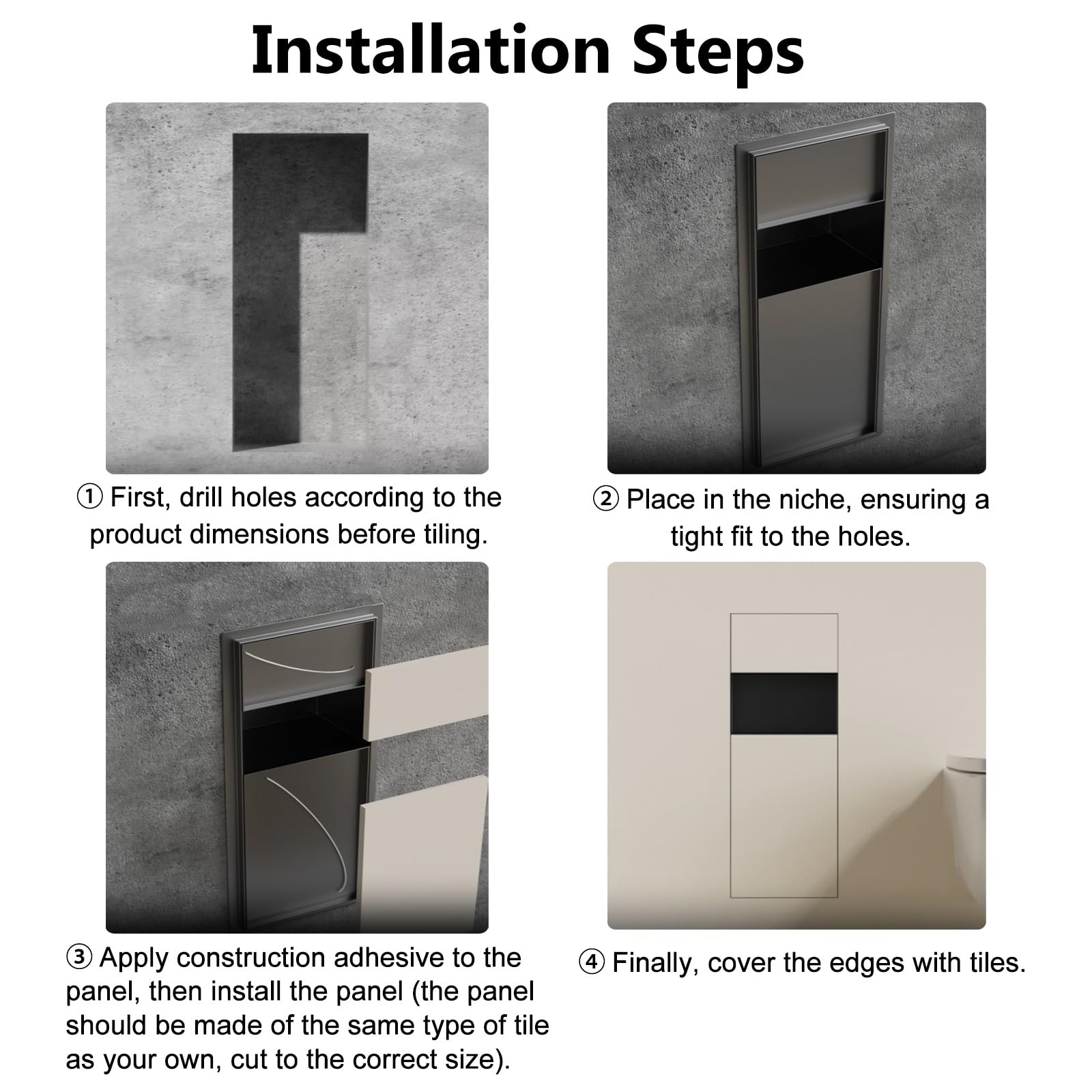 Installation Steps

① First, drill holes according to the product dimensions before tiling.

② Place in the niche, ensuring a tight fit to the holes.

③ Apply construction adhesive to the panel, then install the panel (the panel should be made of the same type of tile as your own, cut to the correct size).

④ Finally, cover the edges with tiles.